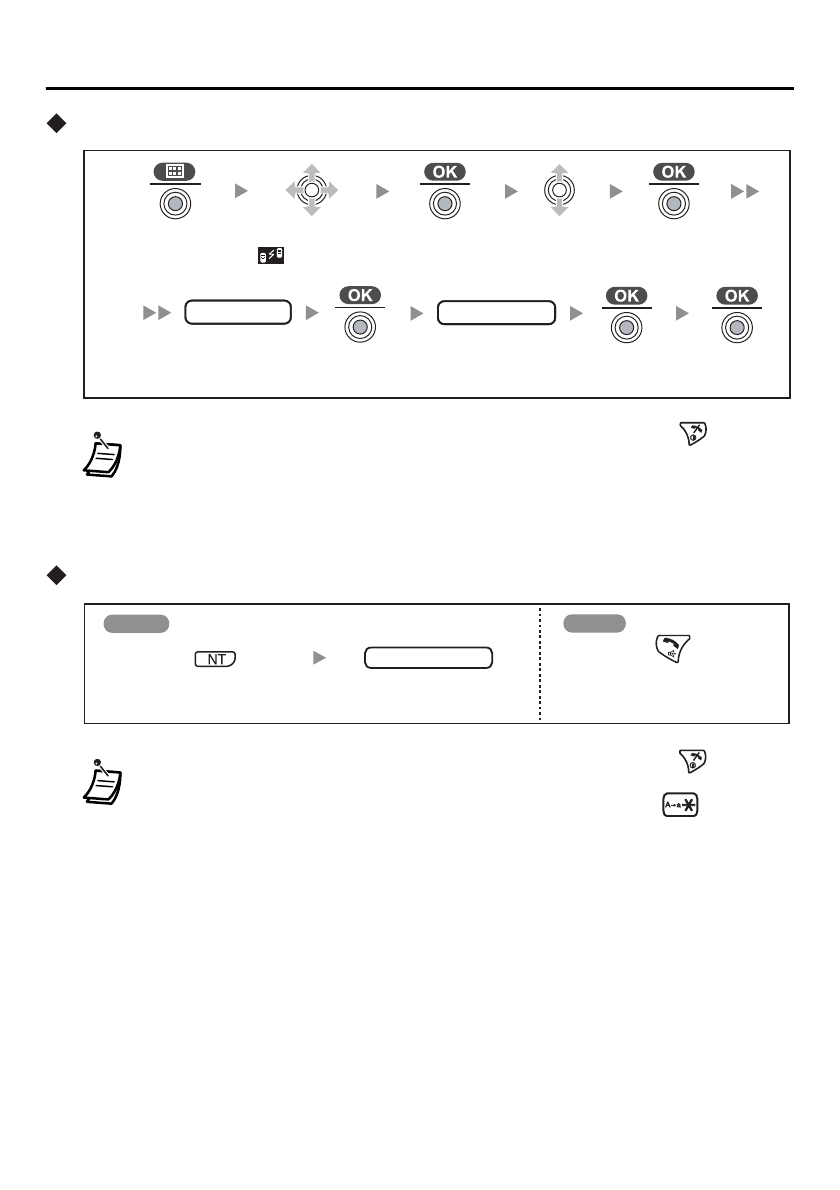 OK

OK

OK

OK

OK

NT