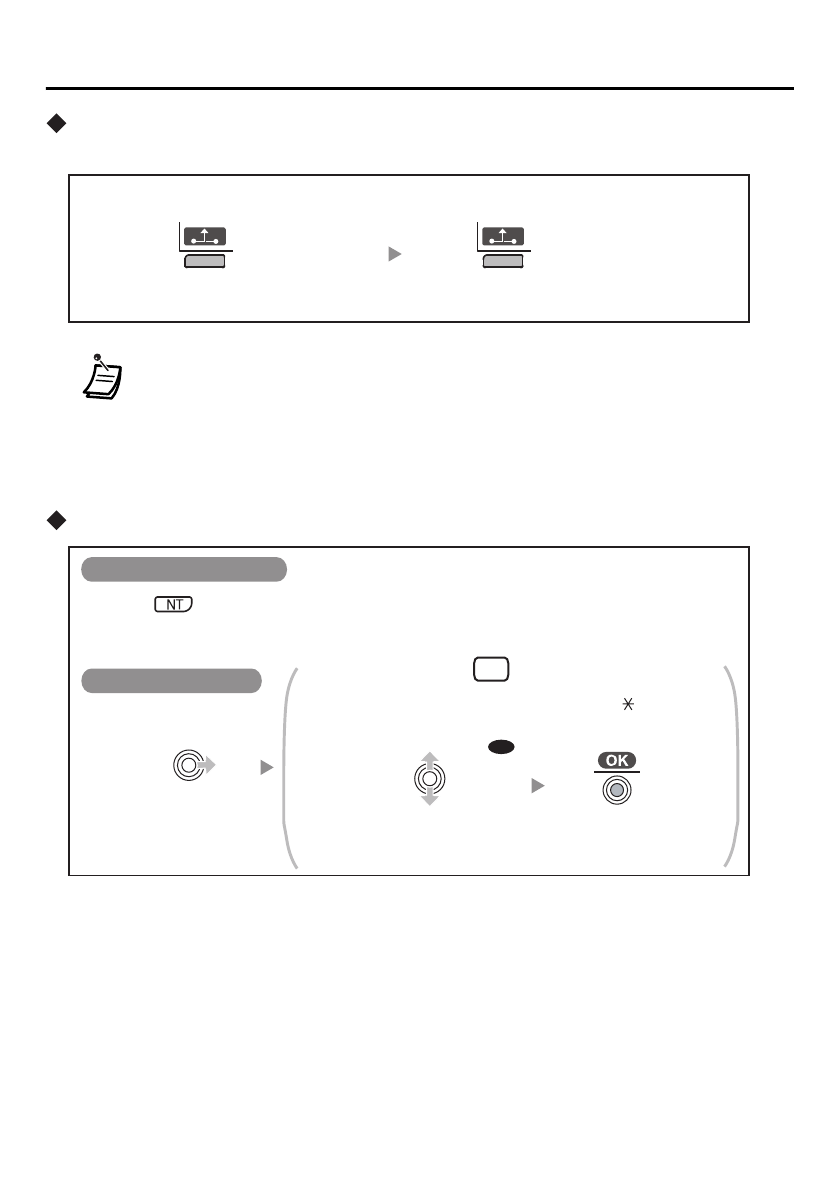 NT

OK