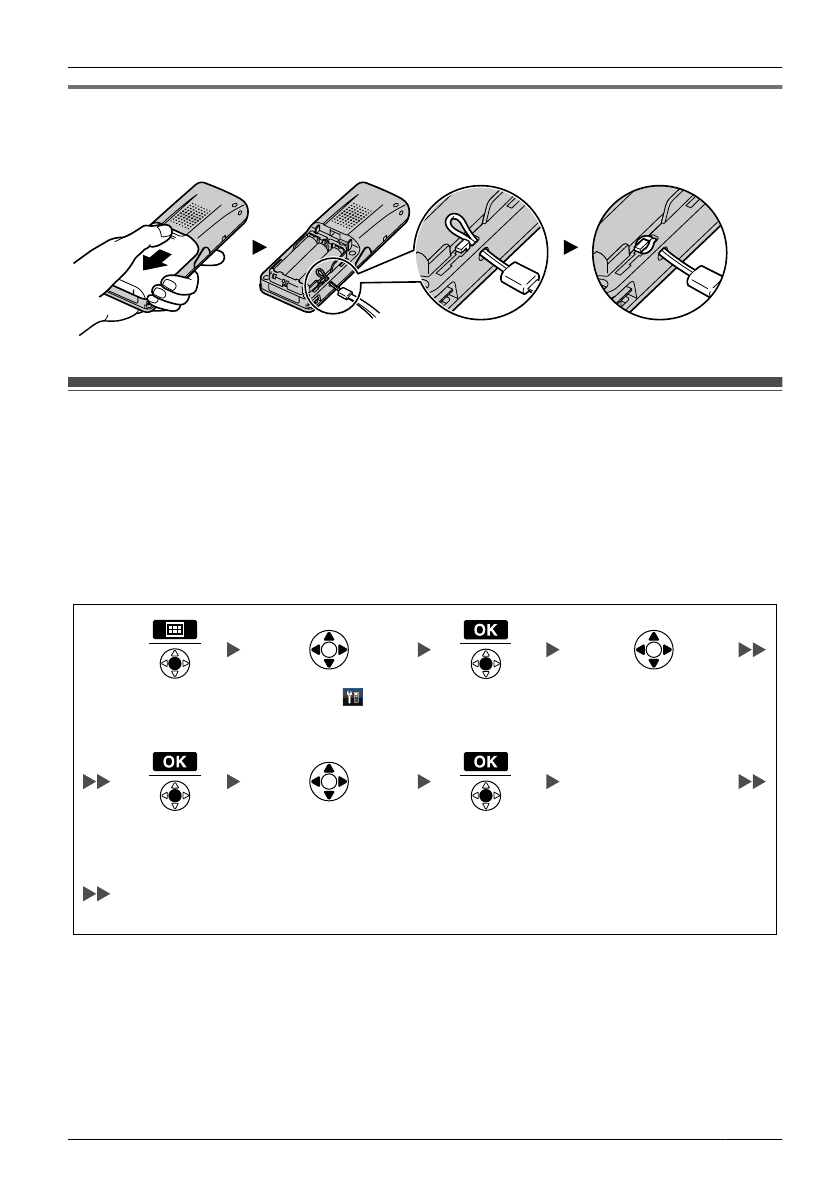 OK

OK

OK