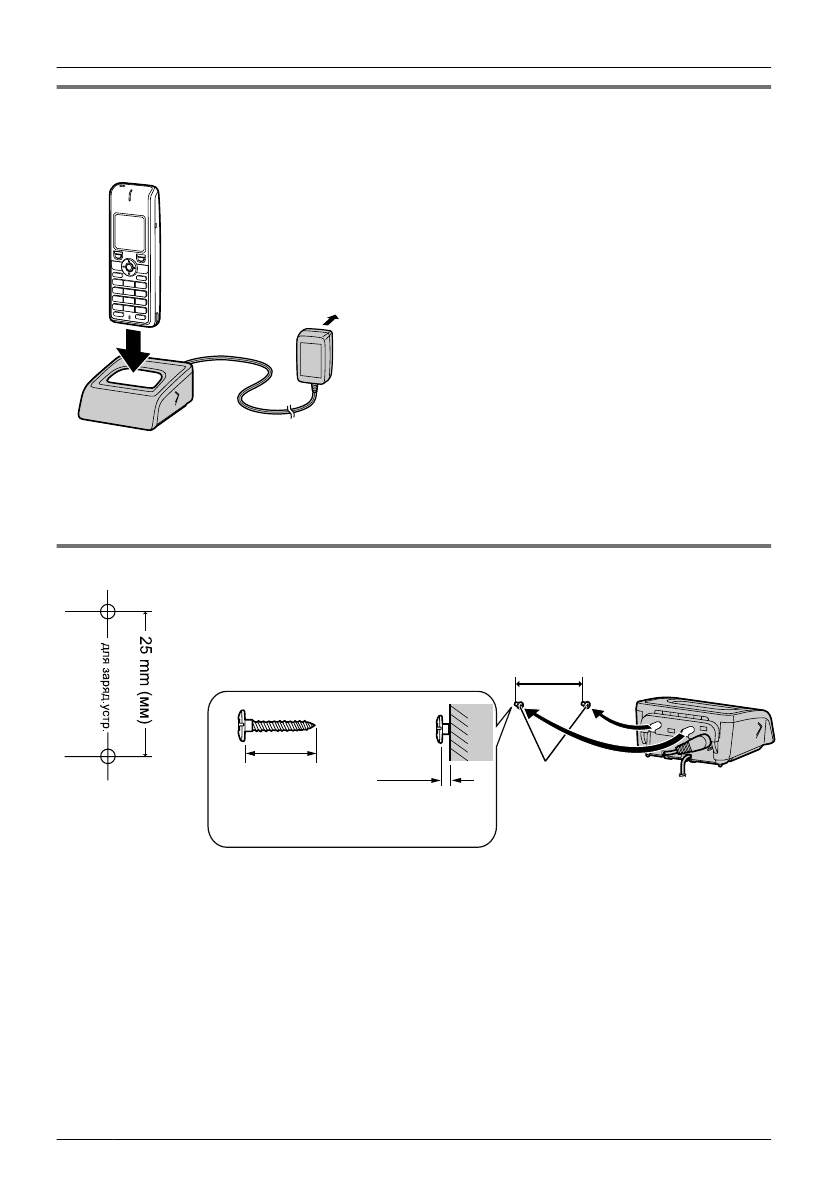 25 mm (мм)
для заряд.устр.