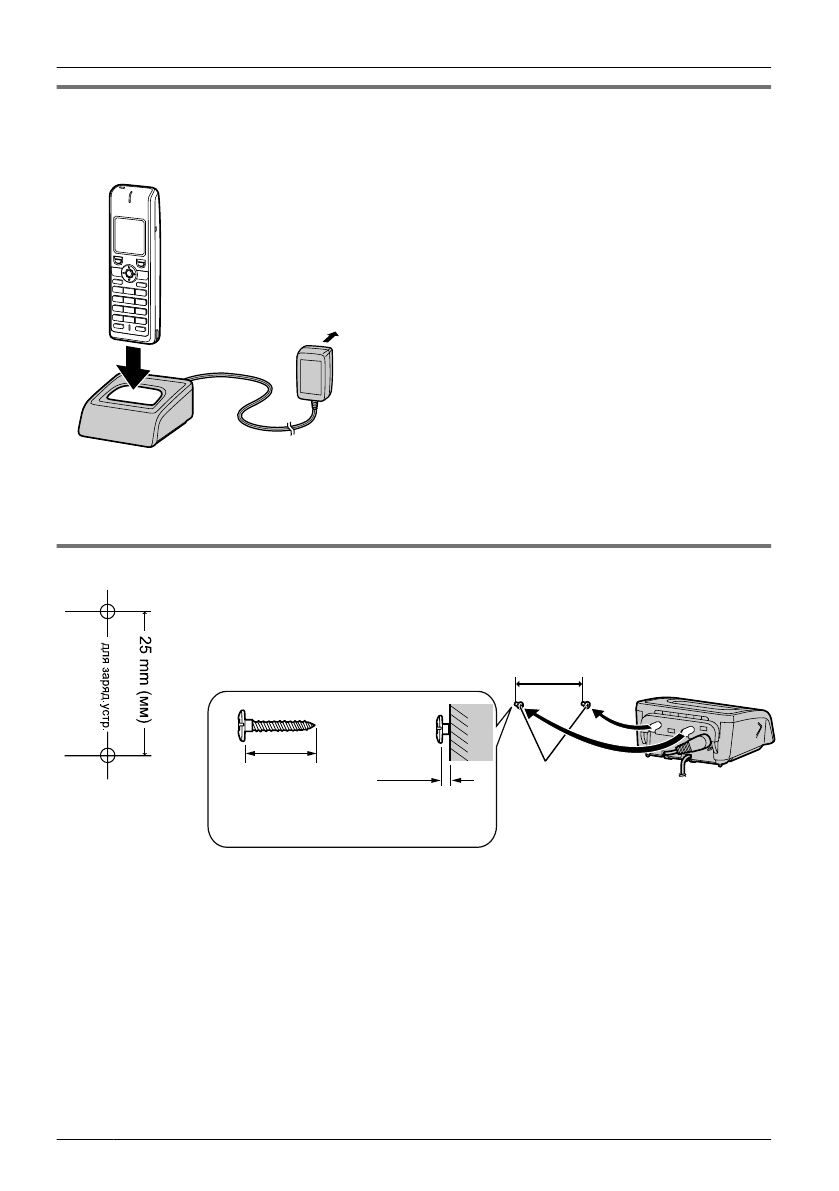 25 mm (мм)
для заряд.устр.