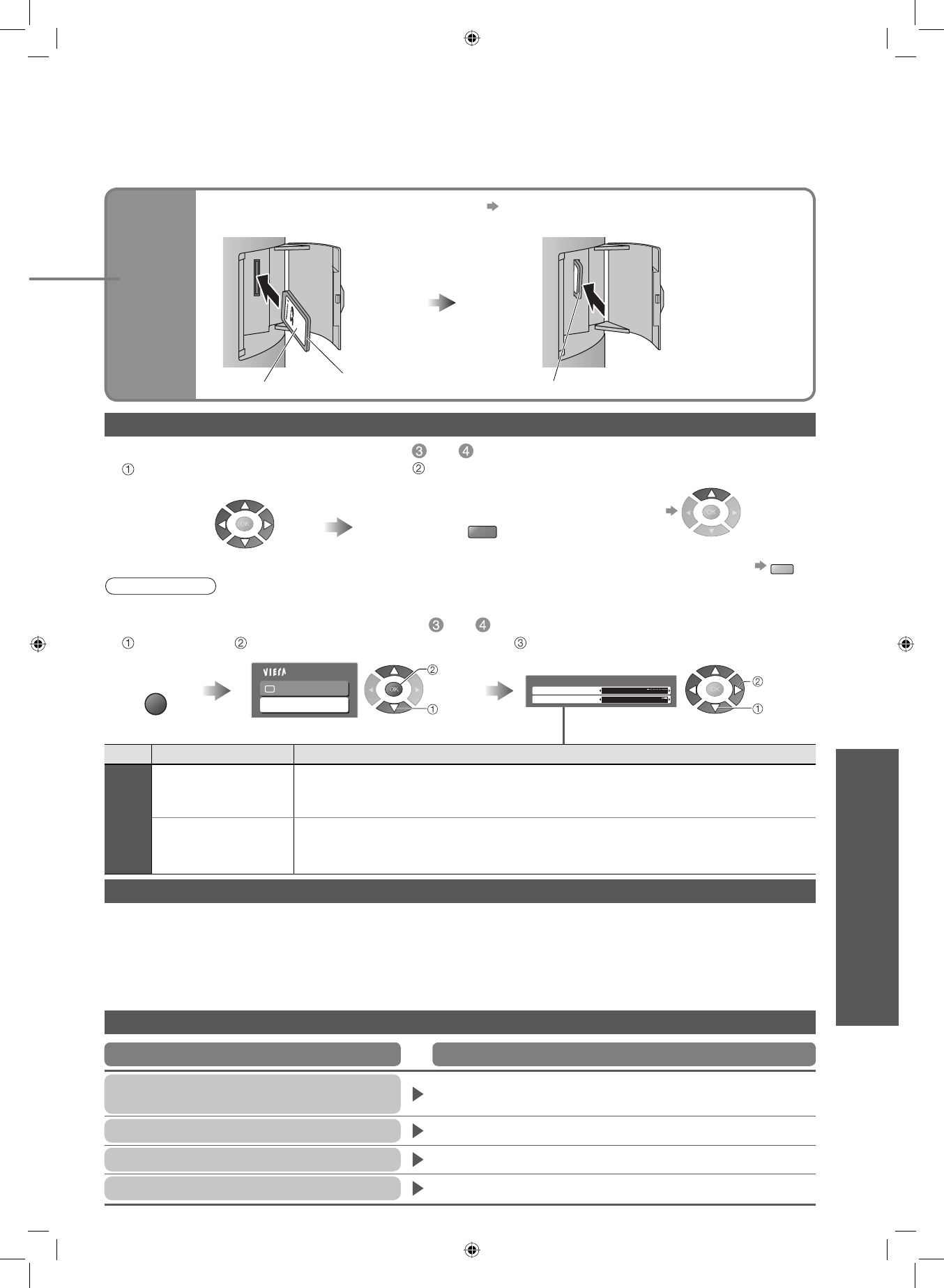 VIERA
OK
OK
OK
OK