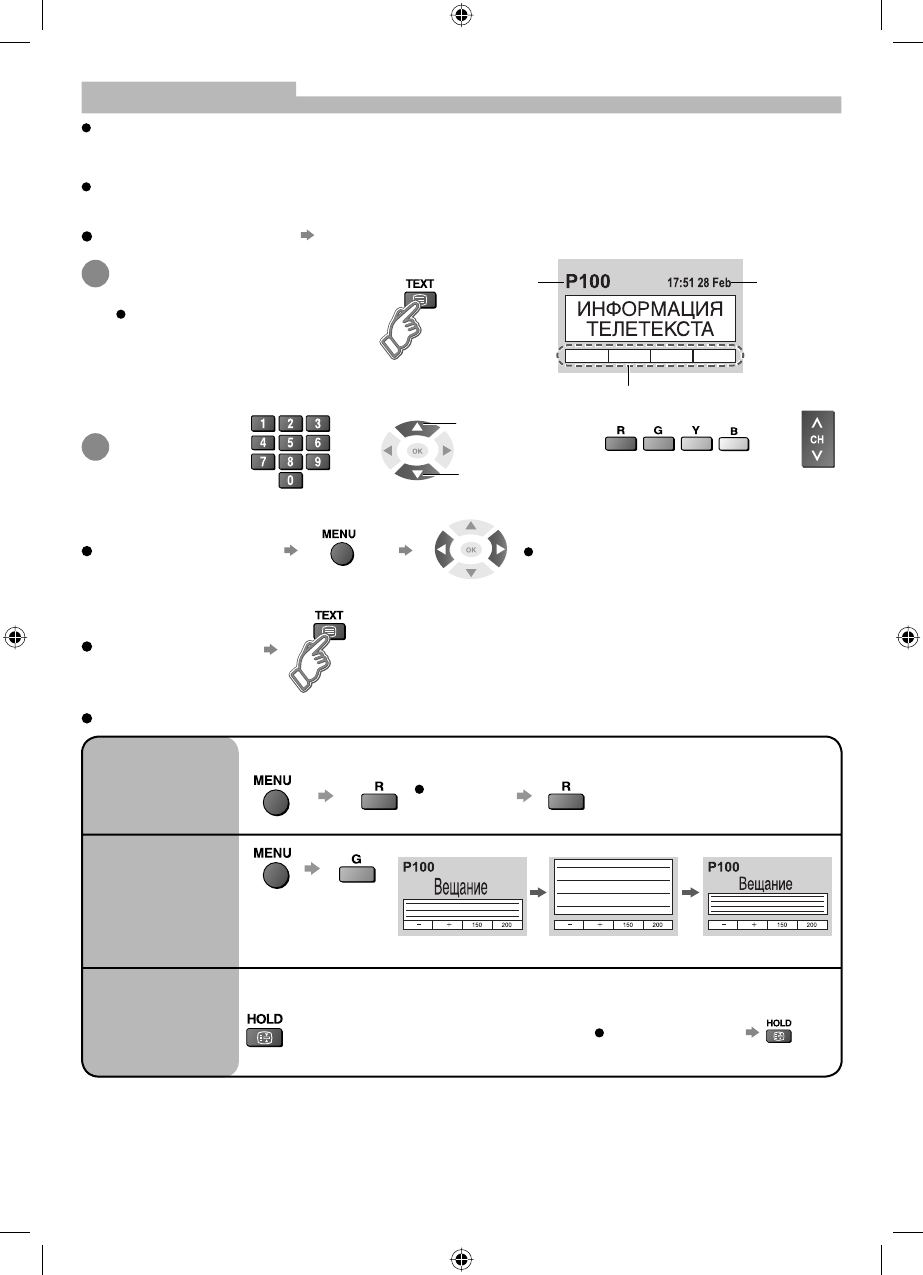 TEXT

P100

17:51 28 Feb

ИНФОРМАЦИЯ ТЕЛЕТЕКСТА

1 2 3
4 5 6
7 8 9
0

OK

R G Y B

CH

MENU

OK

TEXT

MENU

R

R

MENU

G

P100
Вещание

− + 150 200

− + 150 200

P100
Вещание

− + 150 200

HOLD

HOLD