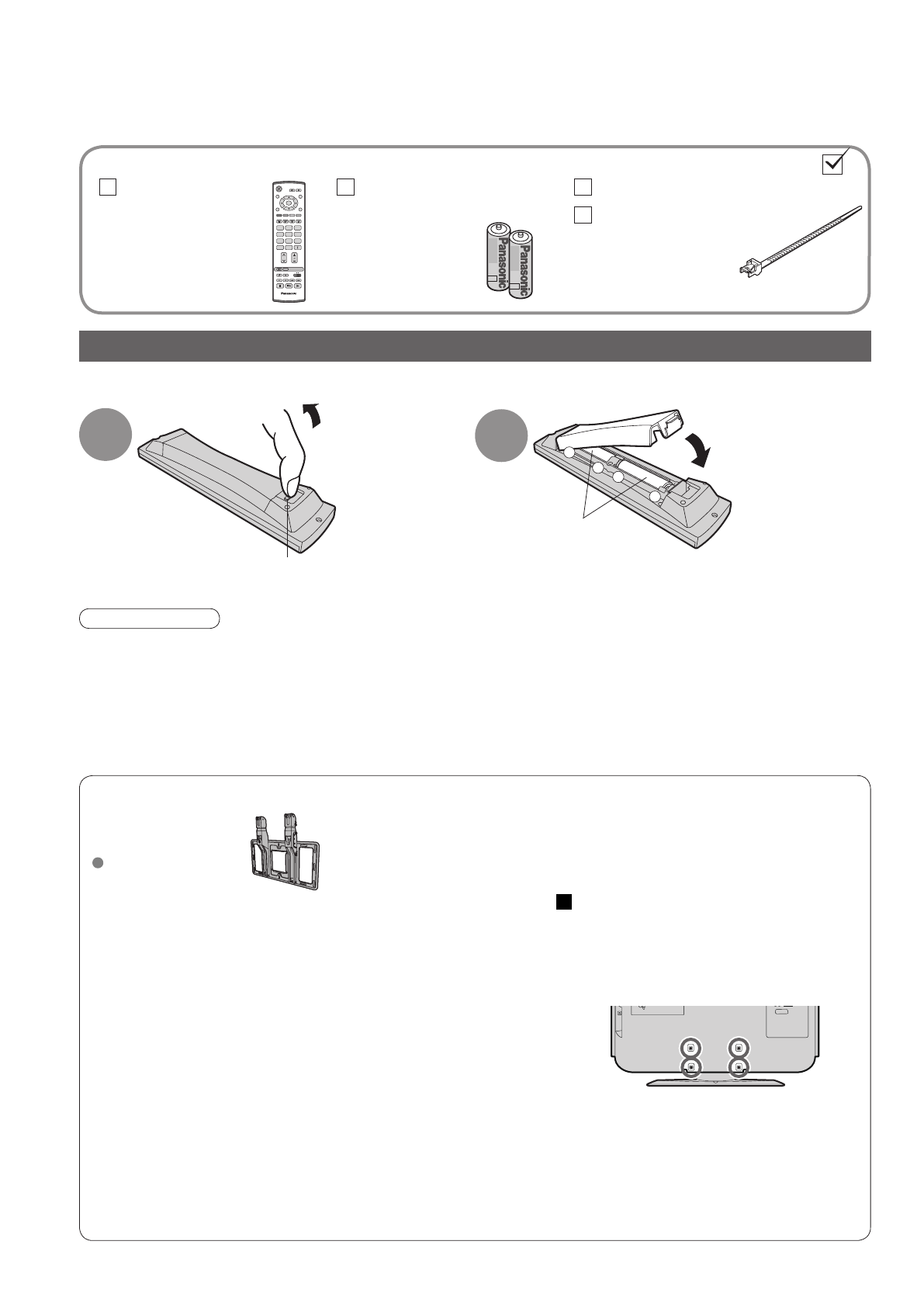 Panasonic

Panasonic Panasonic