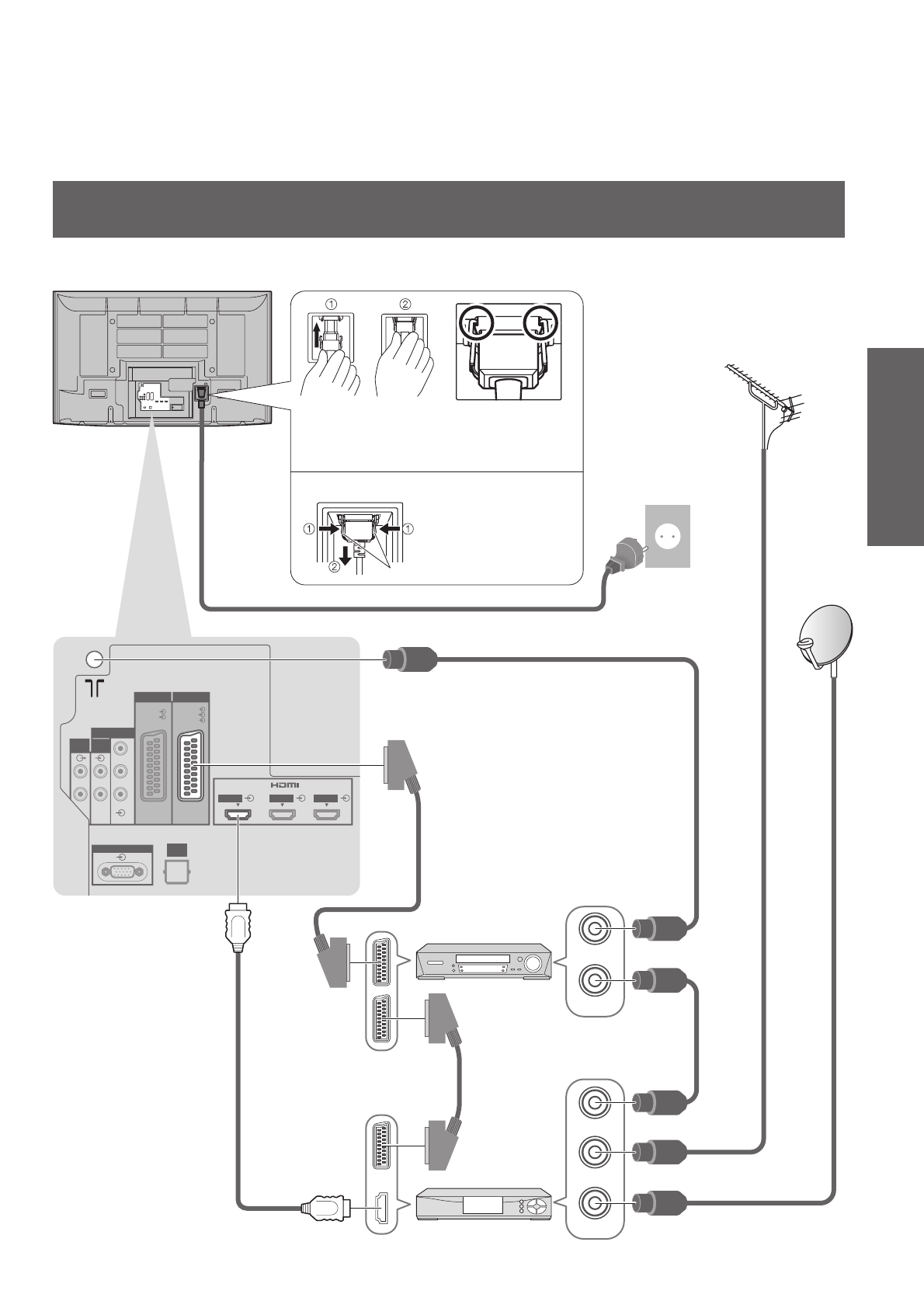 ①

②

①

①

②

HDMI