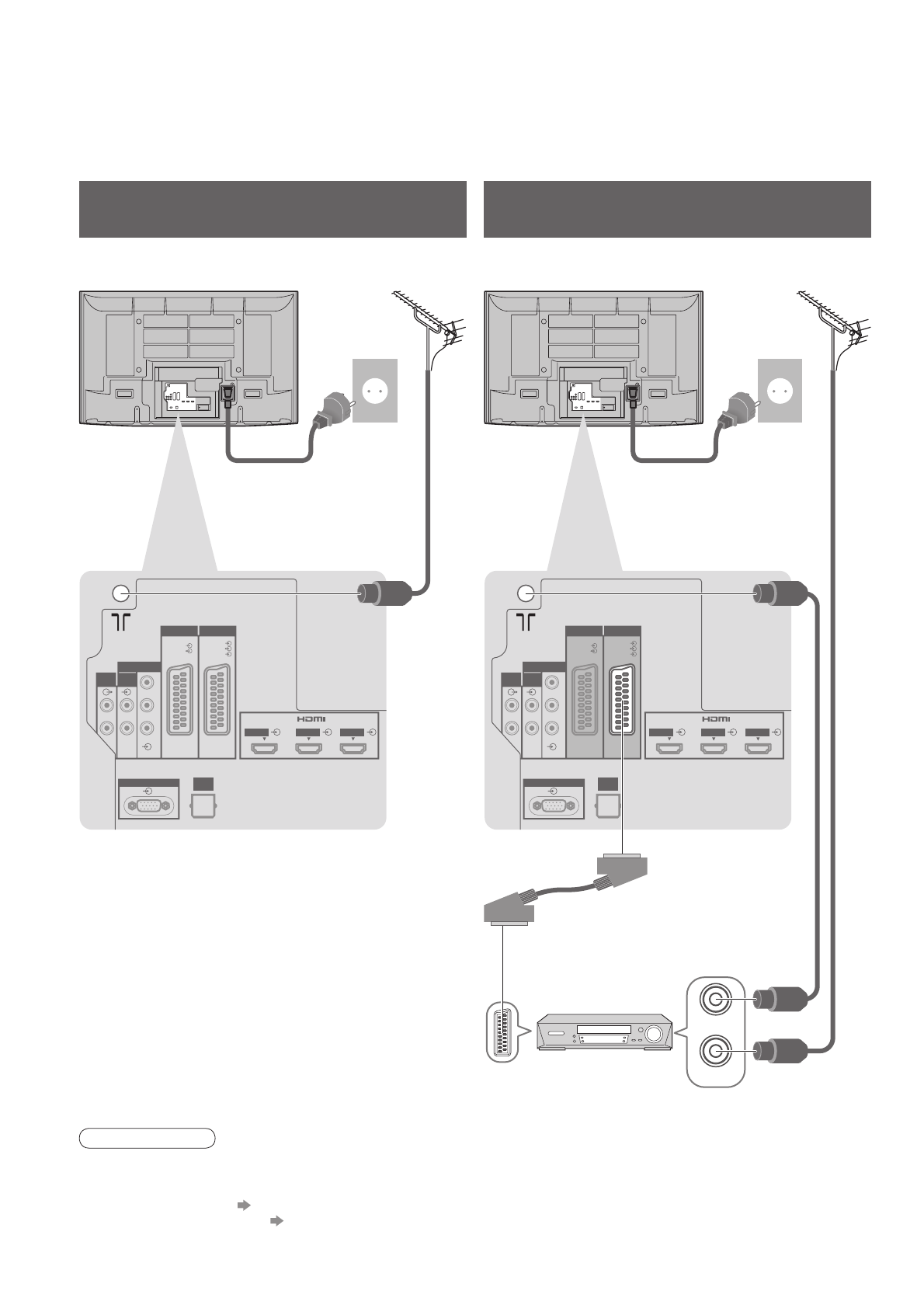 HDMI

HDMI