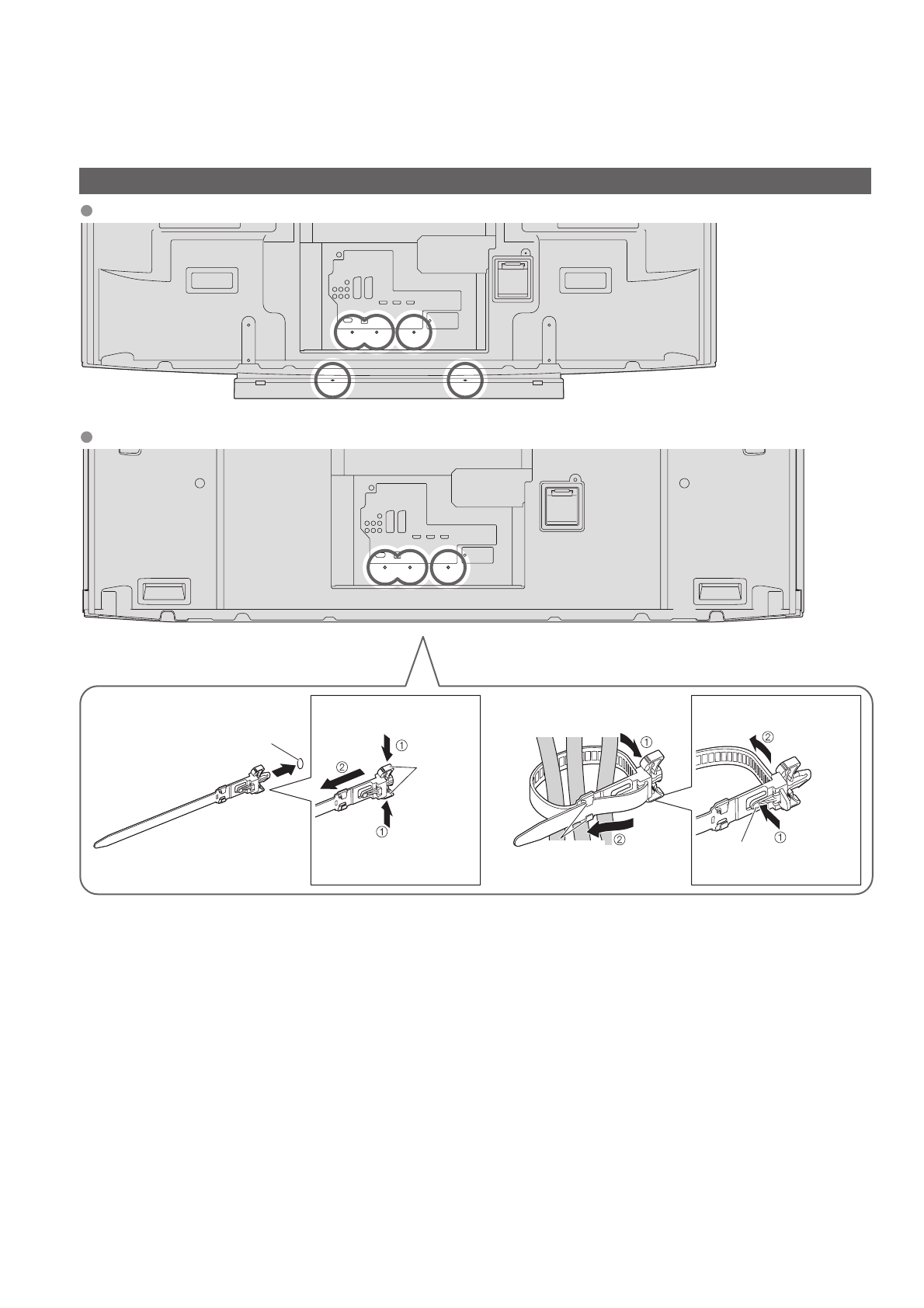 ①
②
①
①
②
②
①