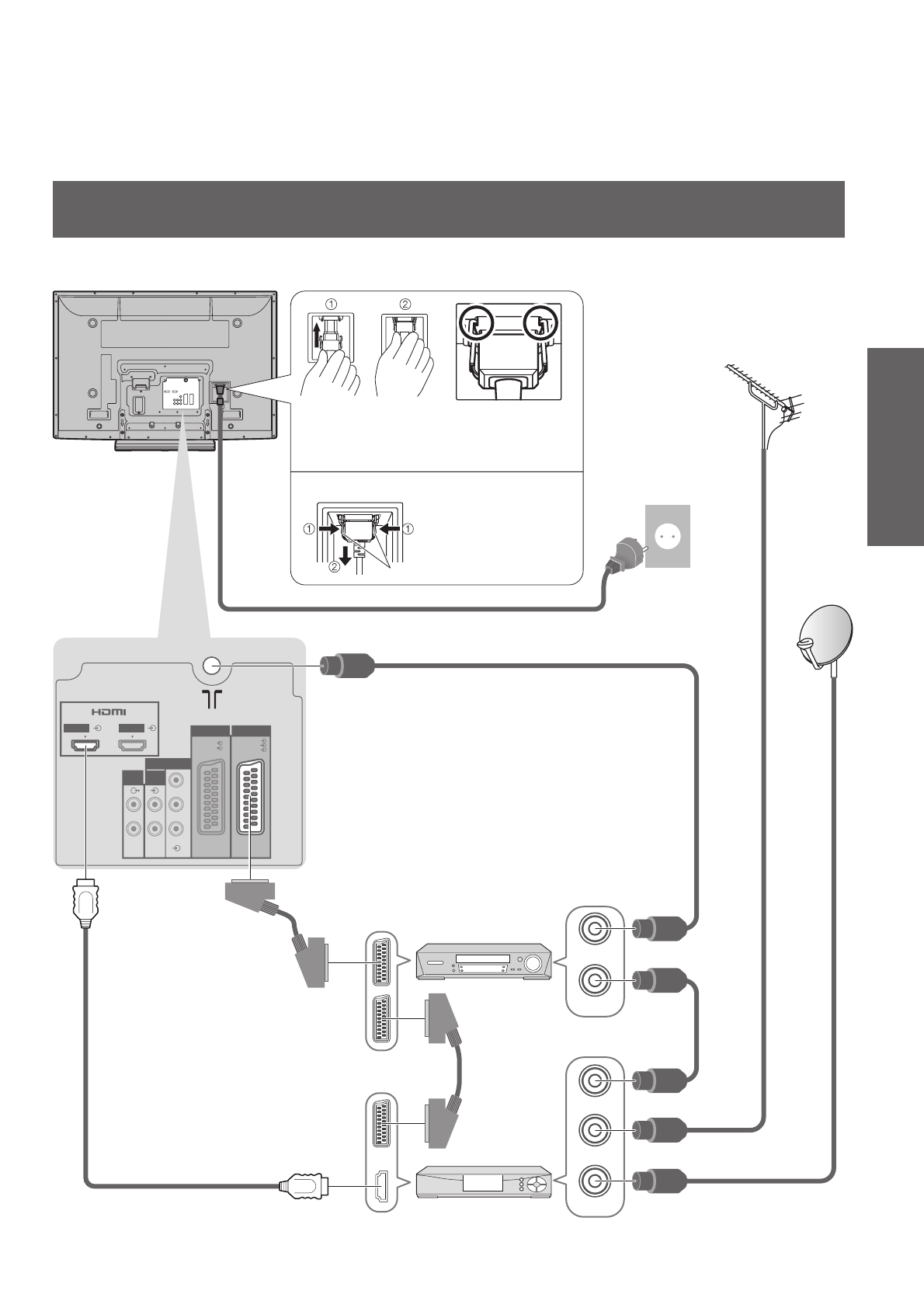 ①
②
①
①
②
HDMI