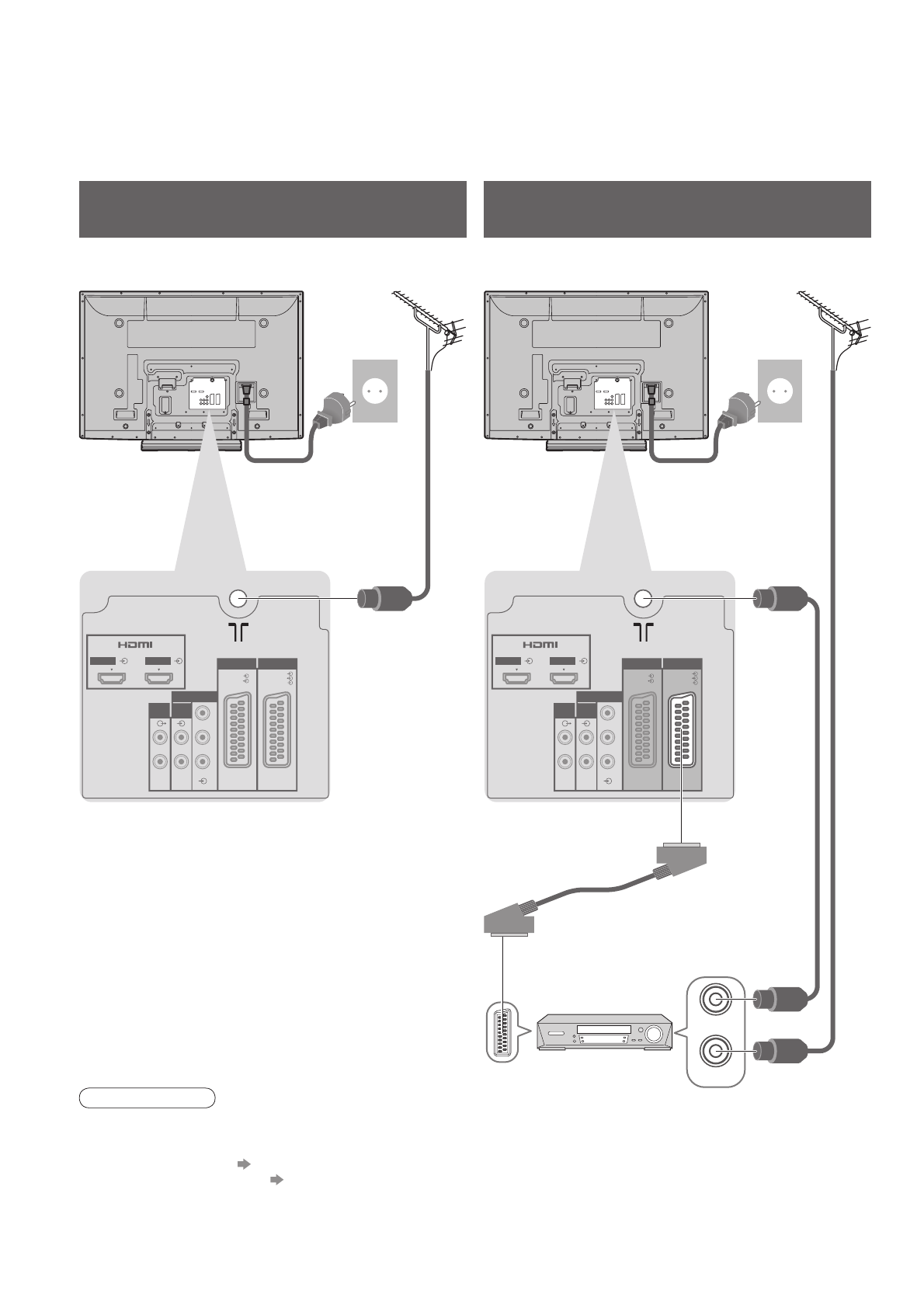 HDMI

HDMI