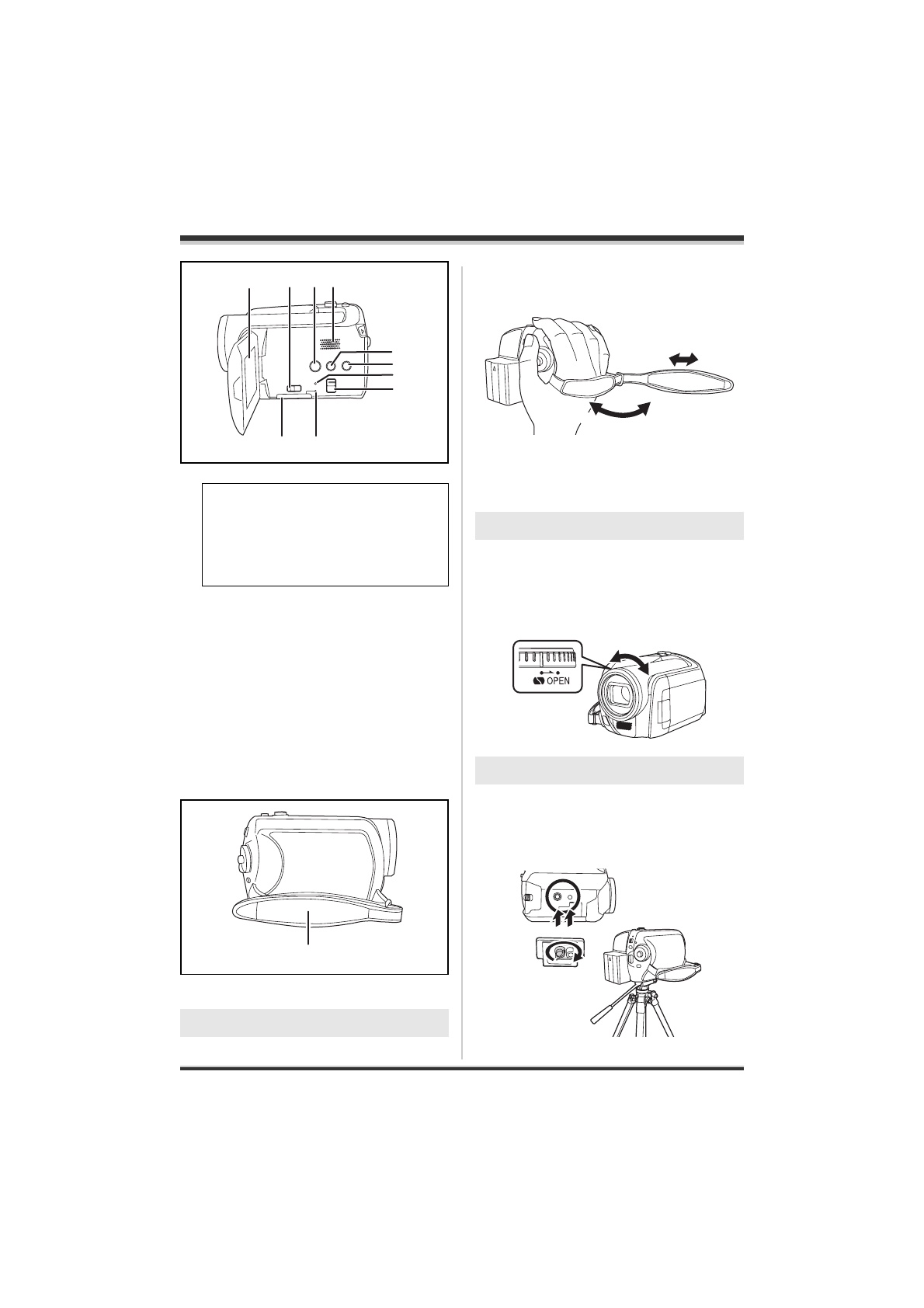 OPEN