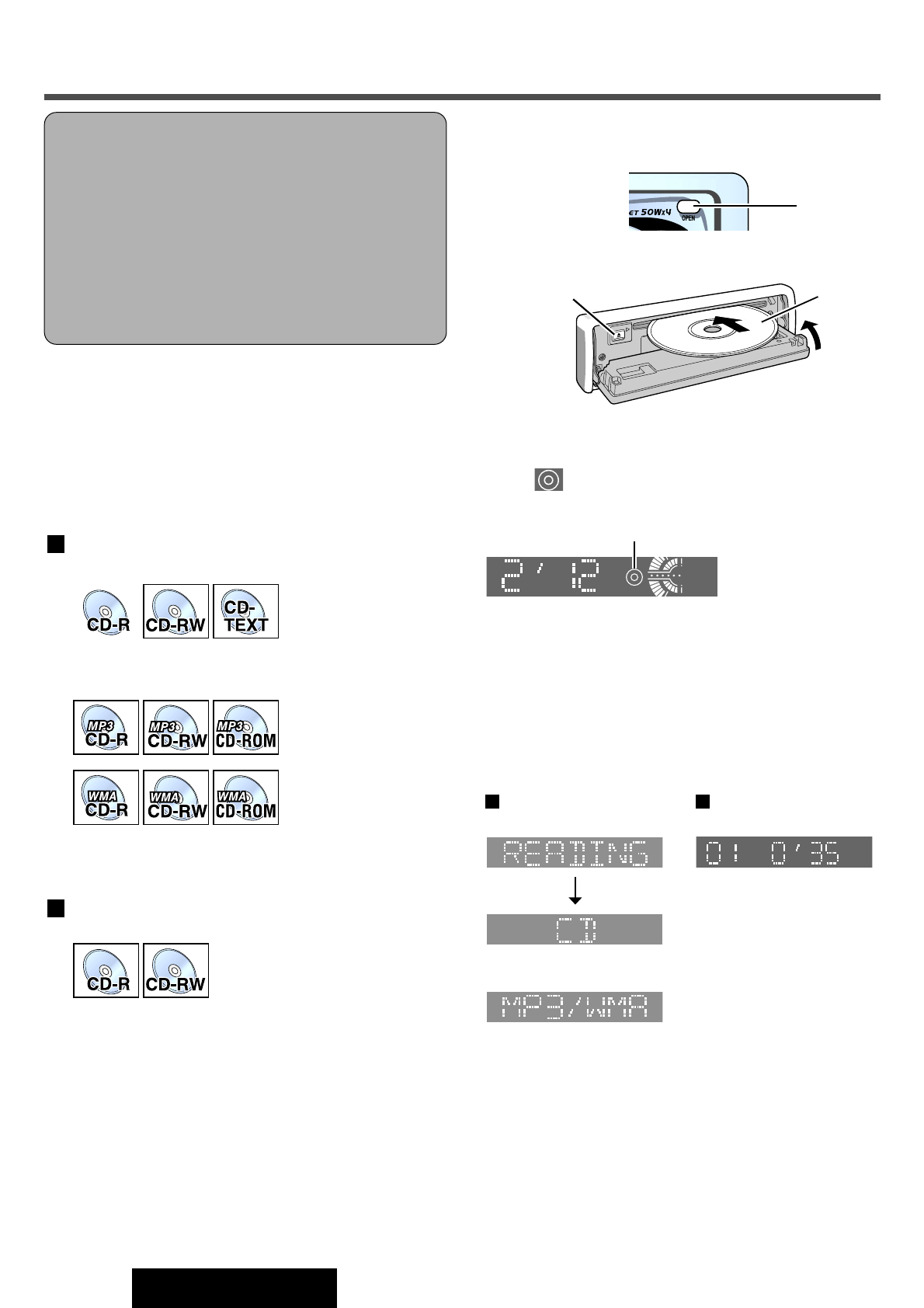 ET 50Wx4
OPEN

CD-R
CD-RW
CD-TEXT

MP3 CD-R
MP3 CD-RW
MP3 CD-ROM

WMA CD-R
WMA CD-RW
WMA CD-ROM

CD-R
CD-RW

2' 12

READING

CD

MP3/WMA

01 0'35