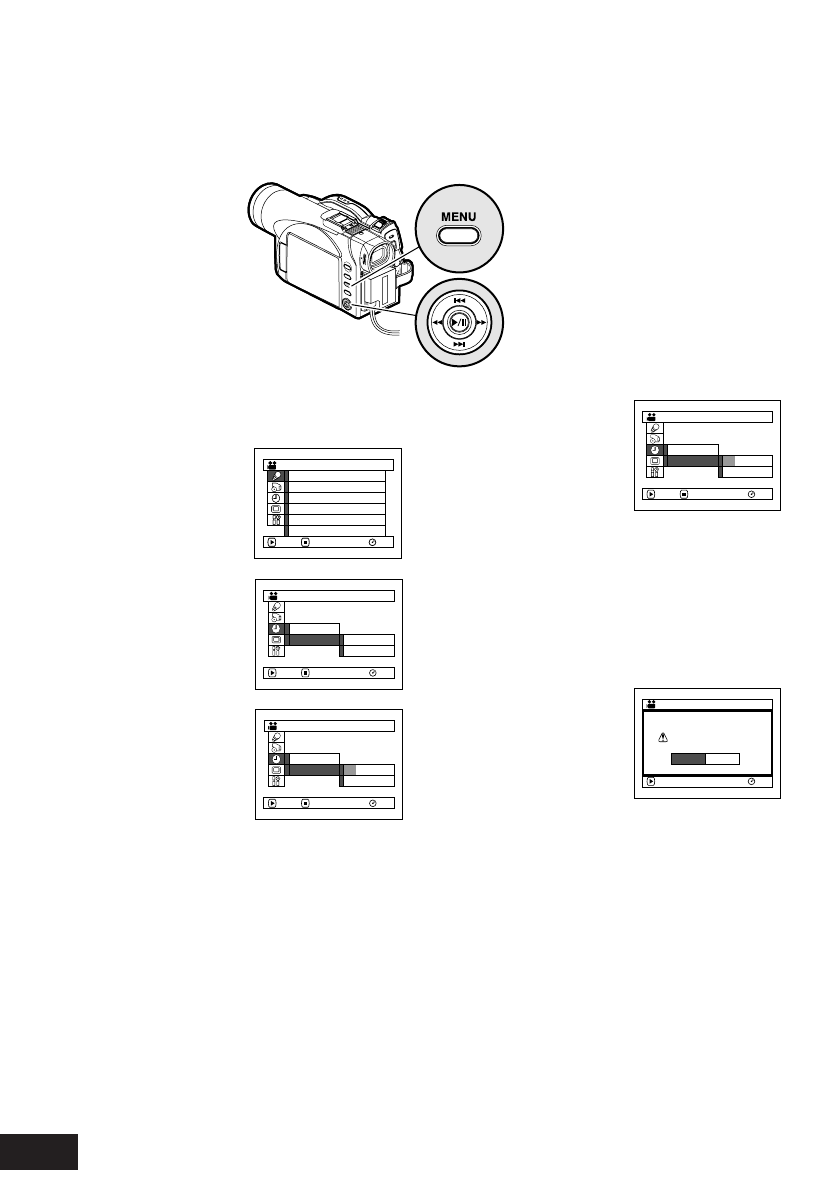 MENU