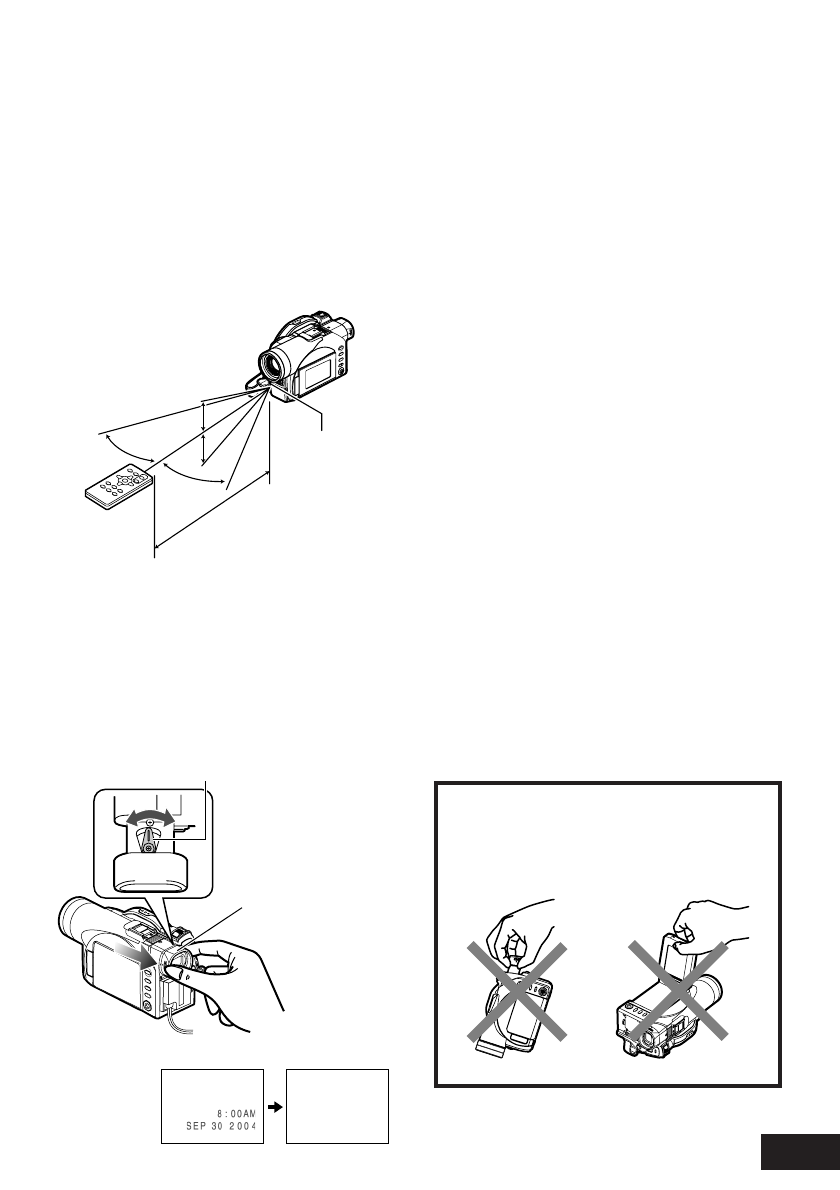 8:00AM
SEP 30 2004