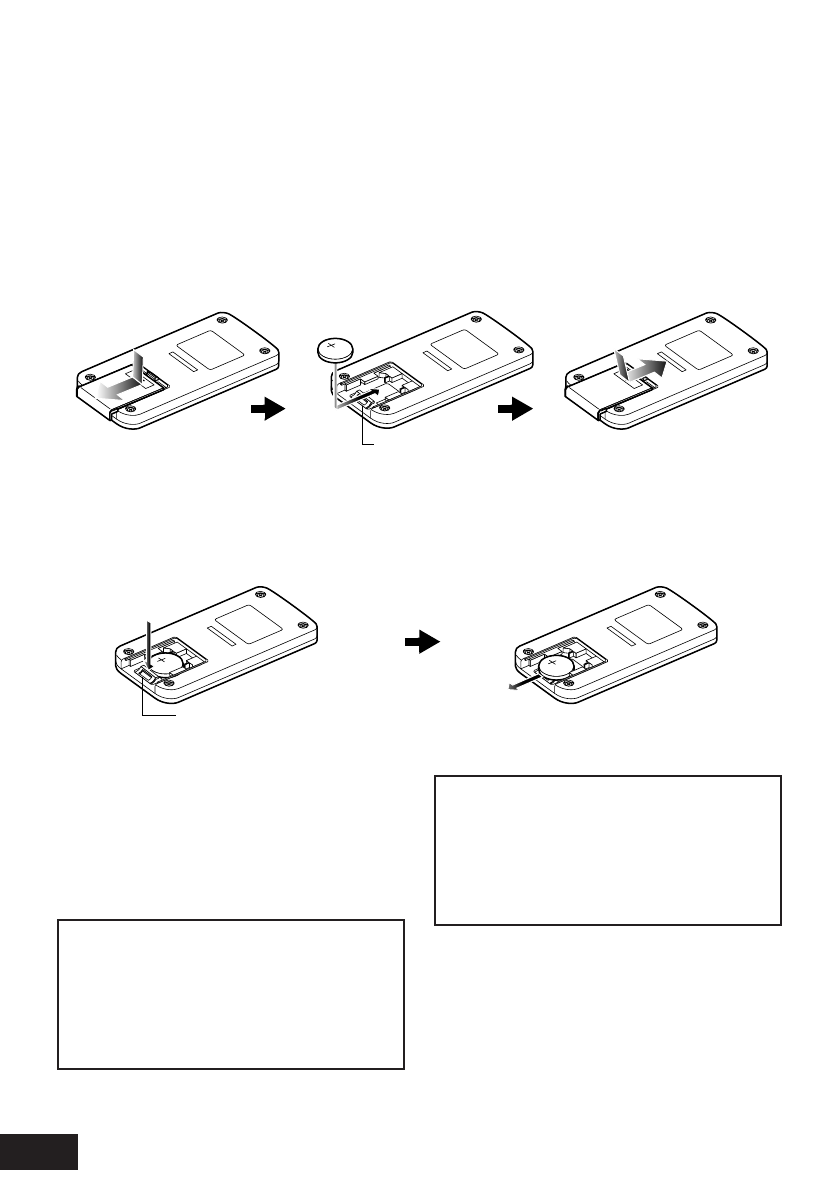 +
+
+