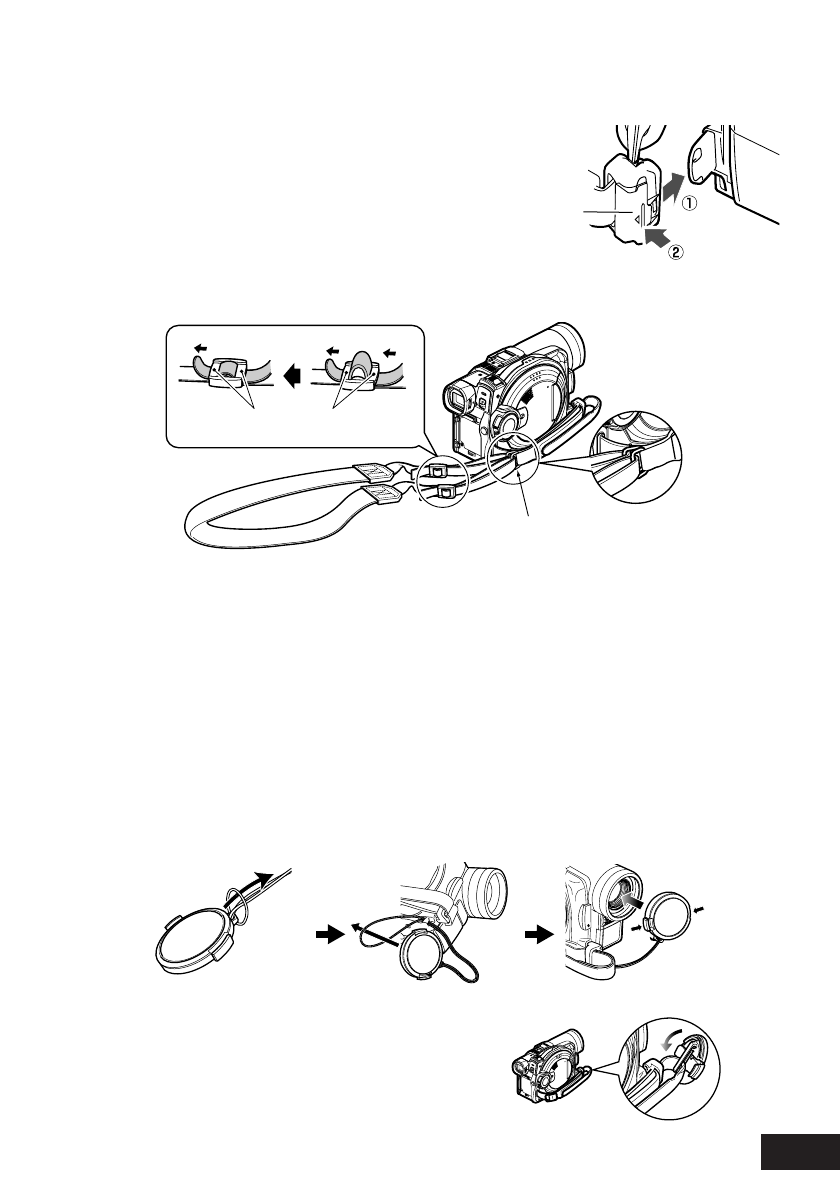 ①
②