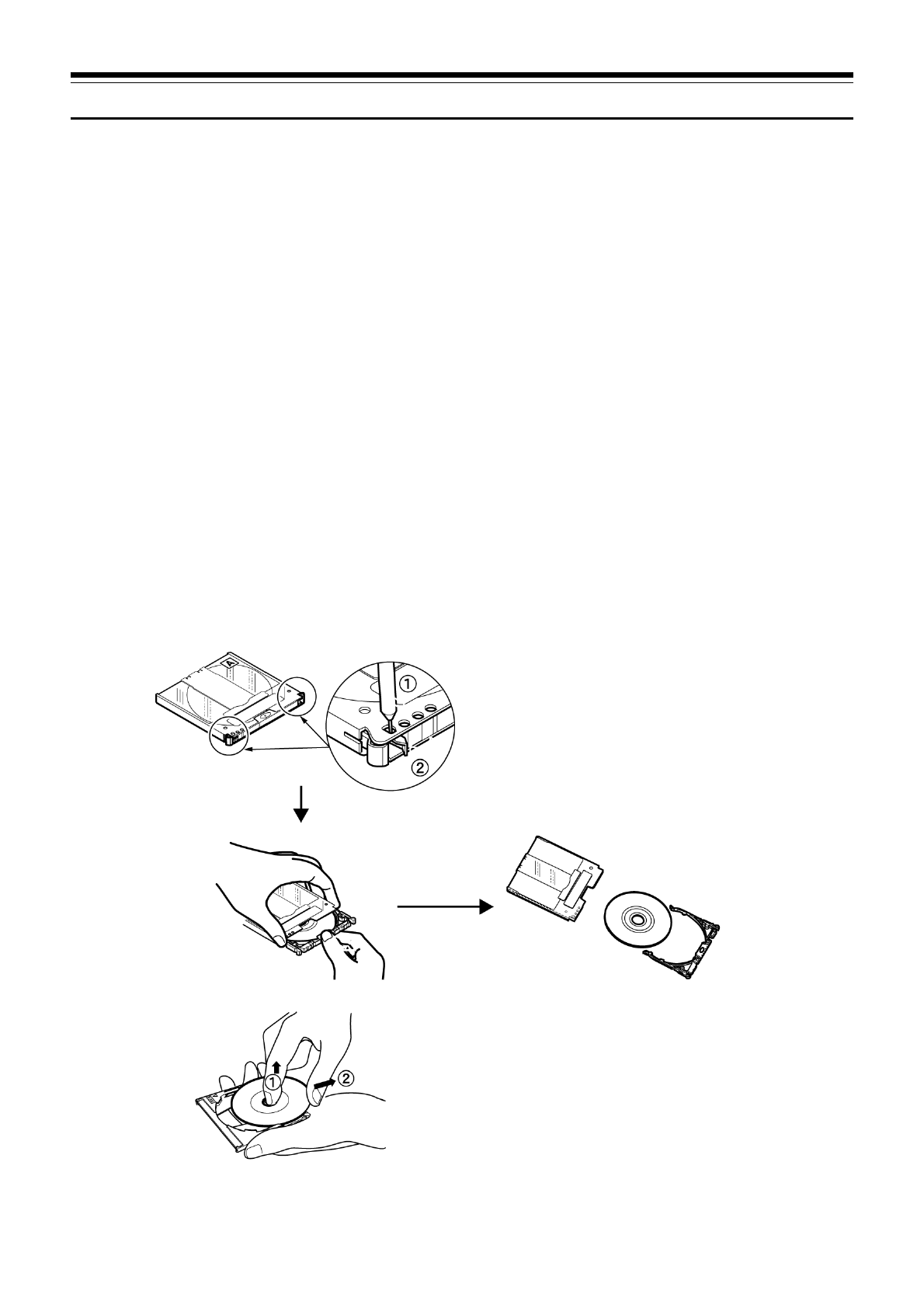 ①
②

①
②