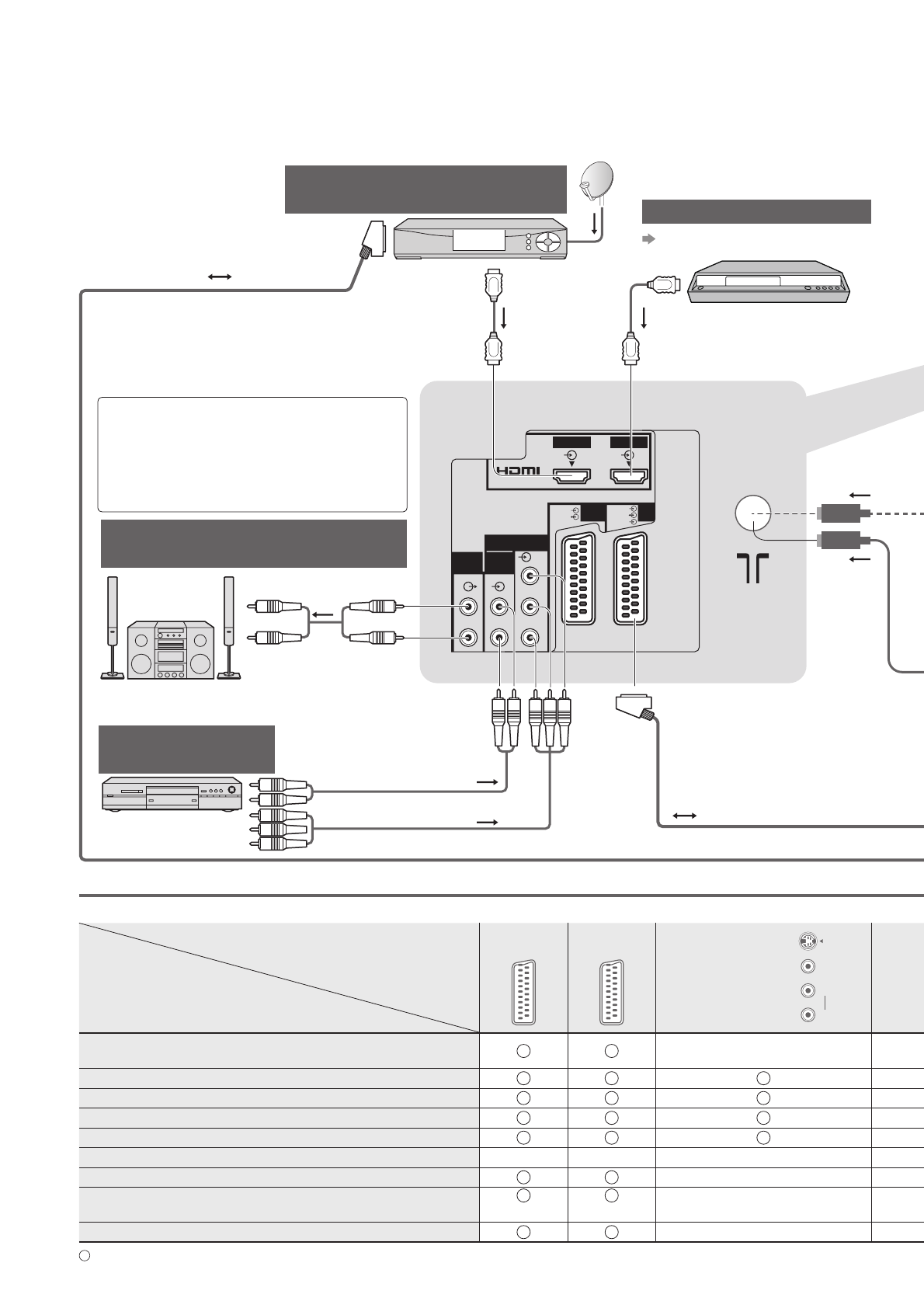 HDMI