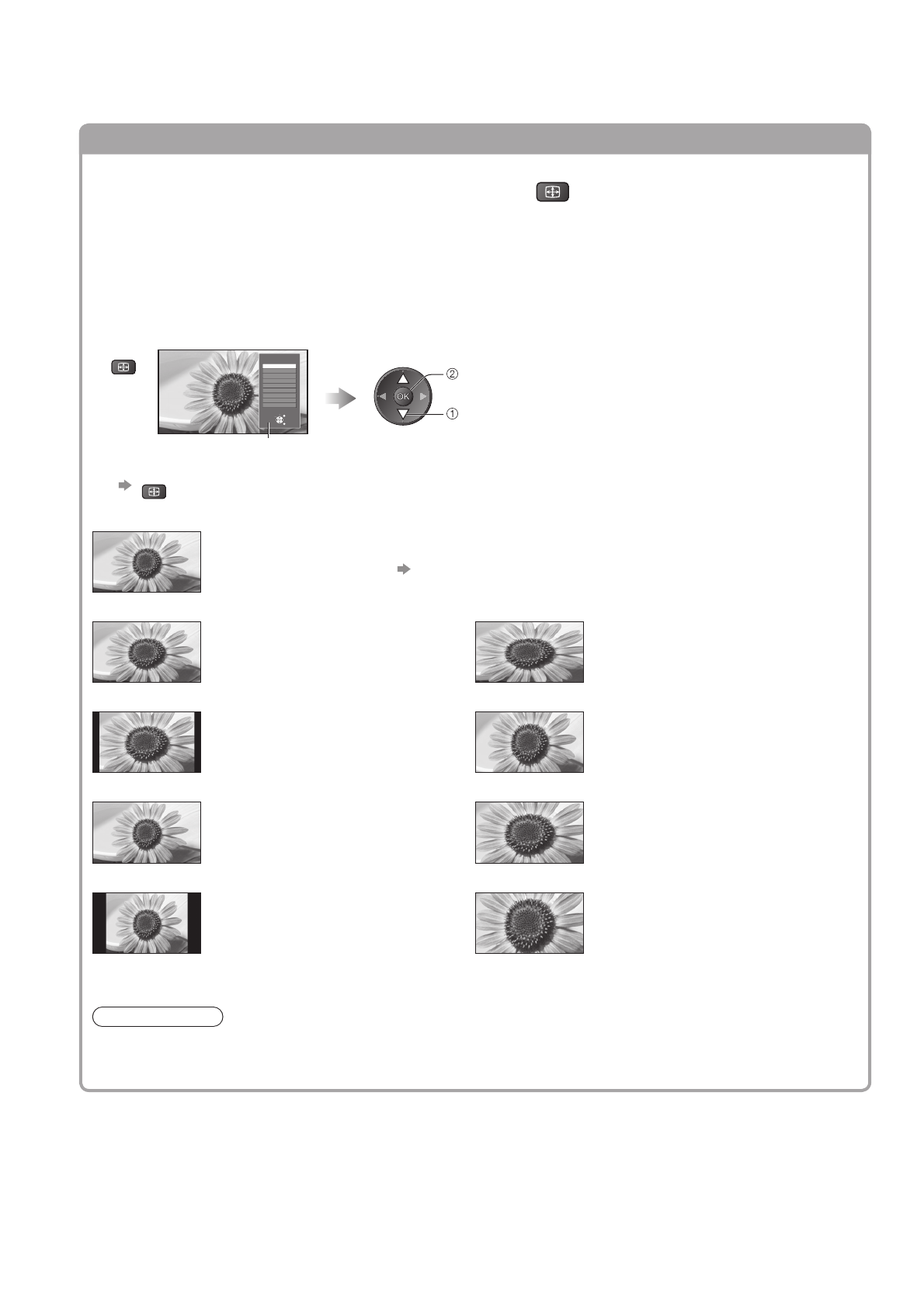 OK

②

①