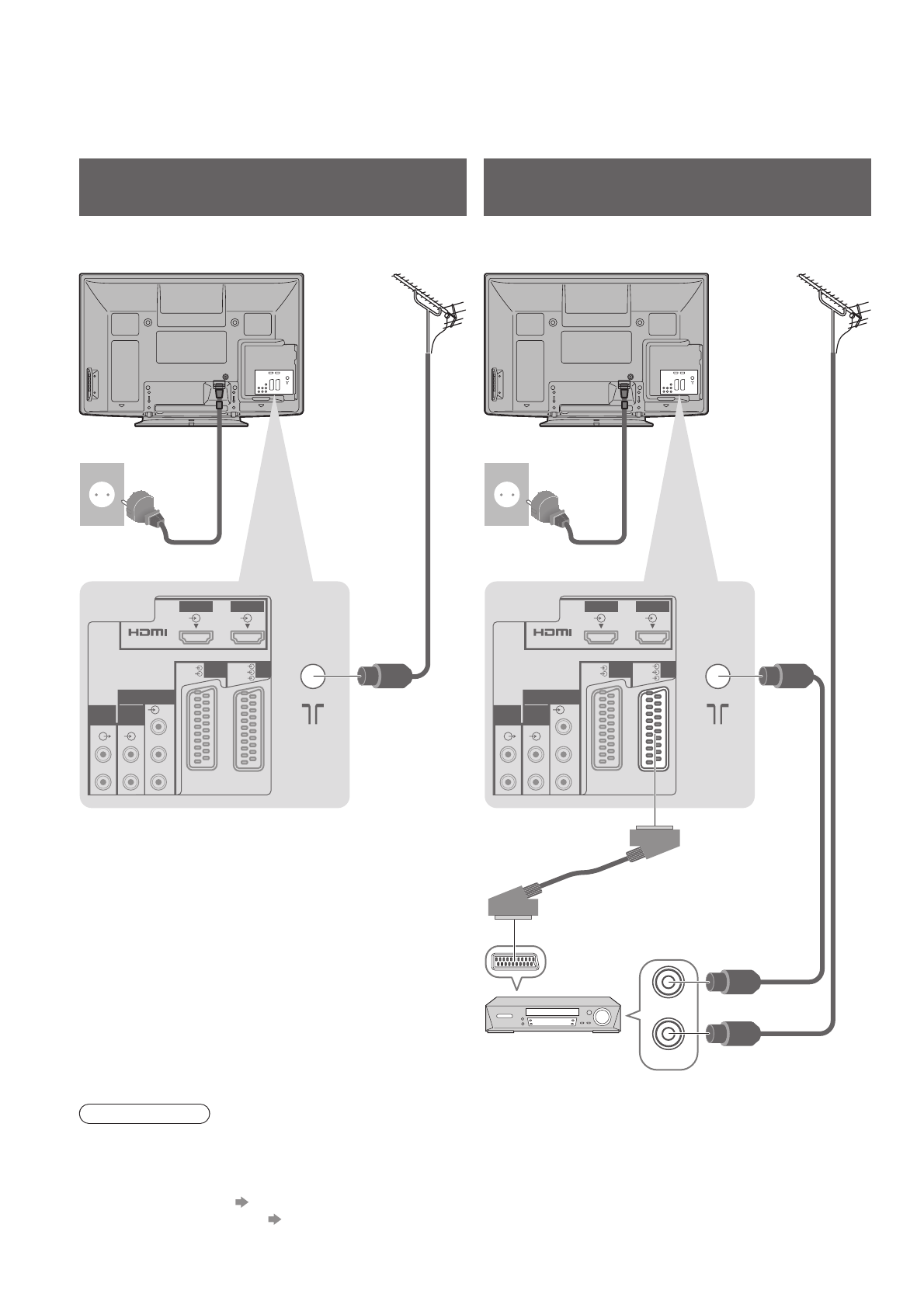 HDMI
HDMI