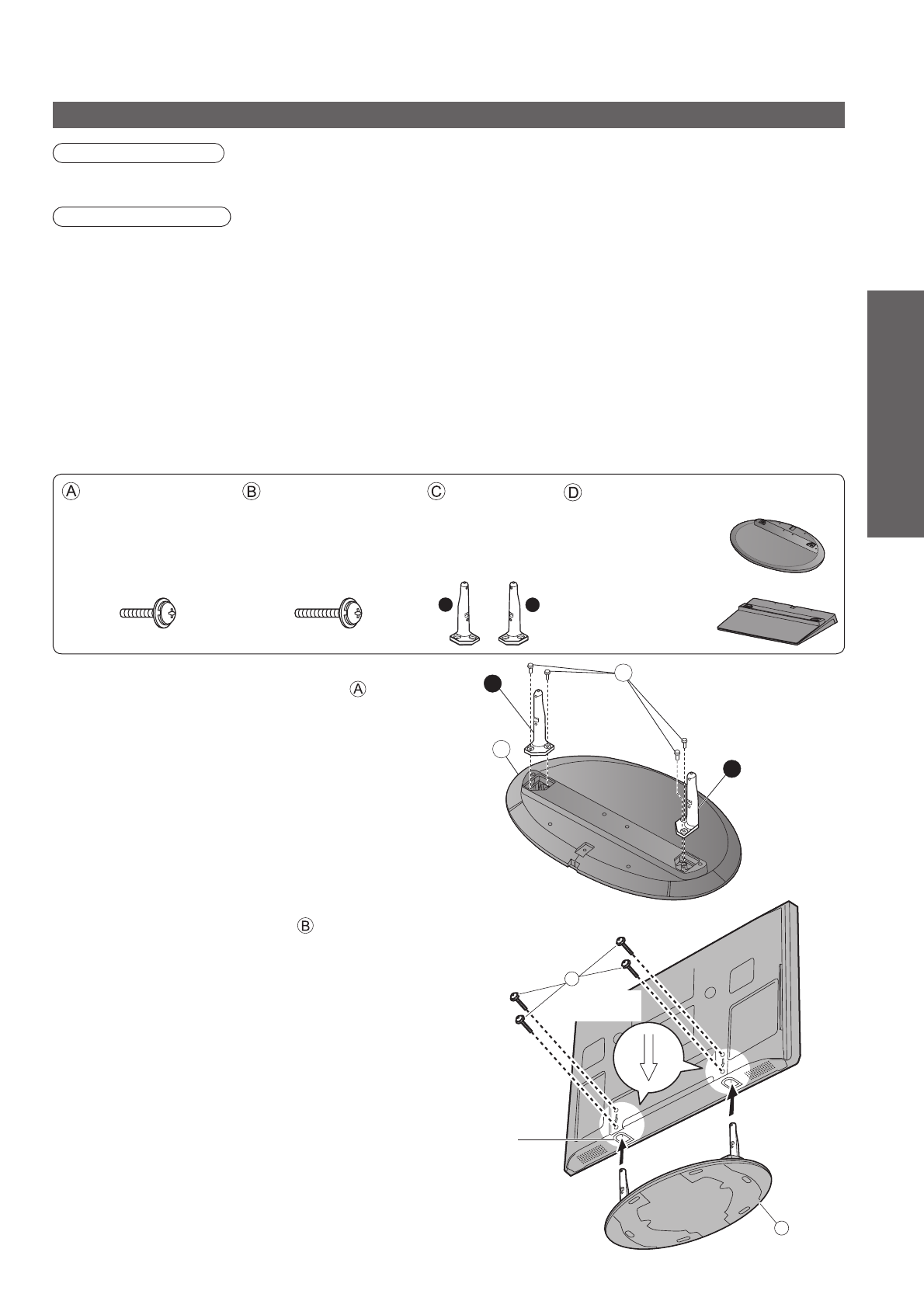 Ⓐ Ⓑ Ⓒ Ⓓ

Ⓐ

Ⓑ