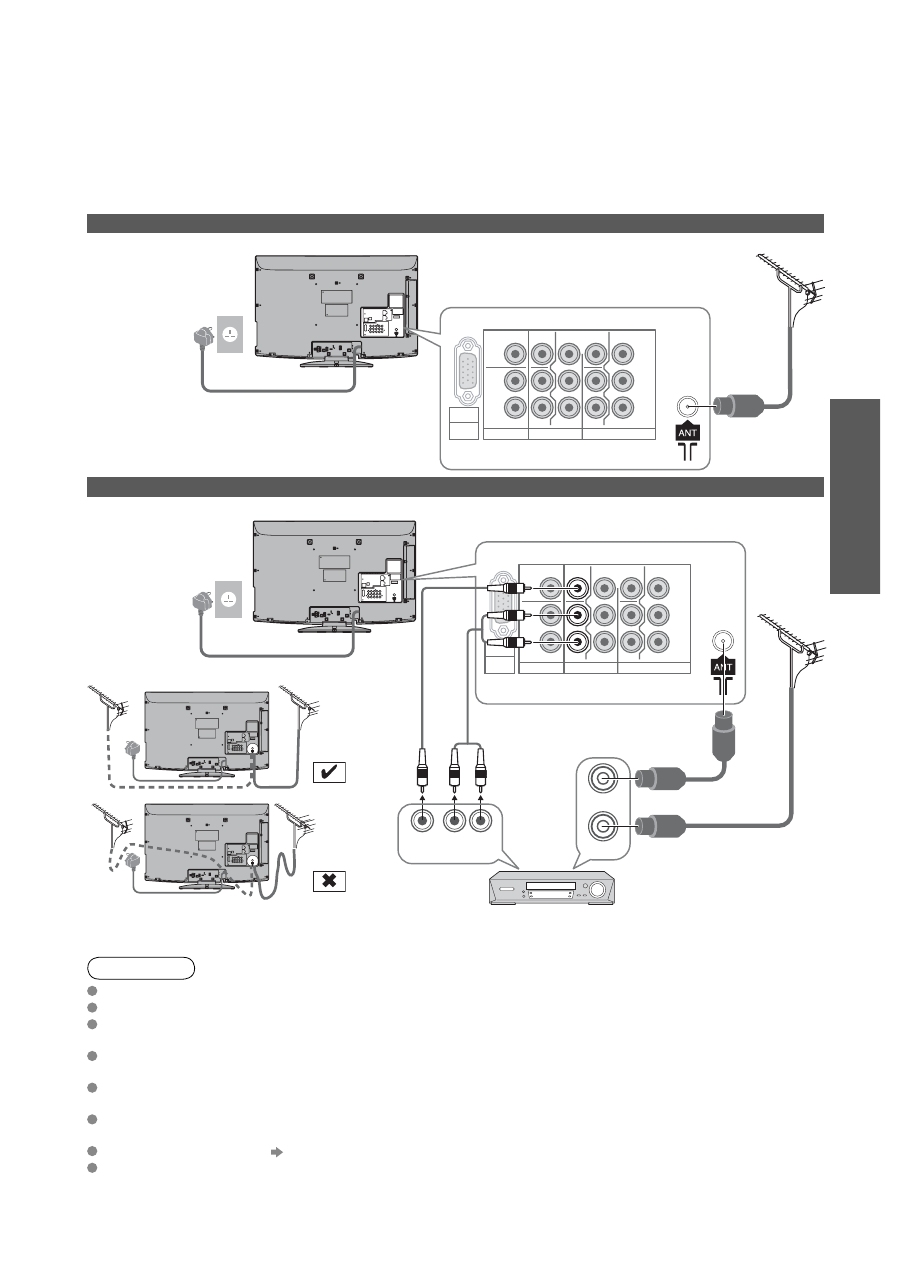 ANT

ANT