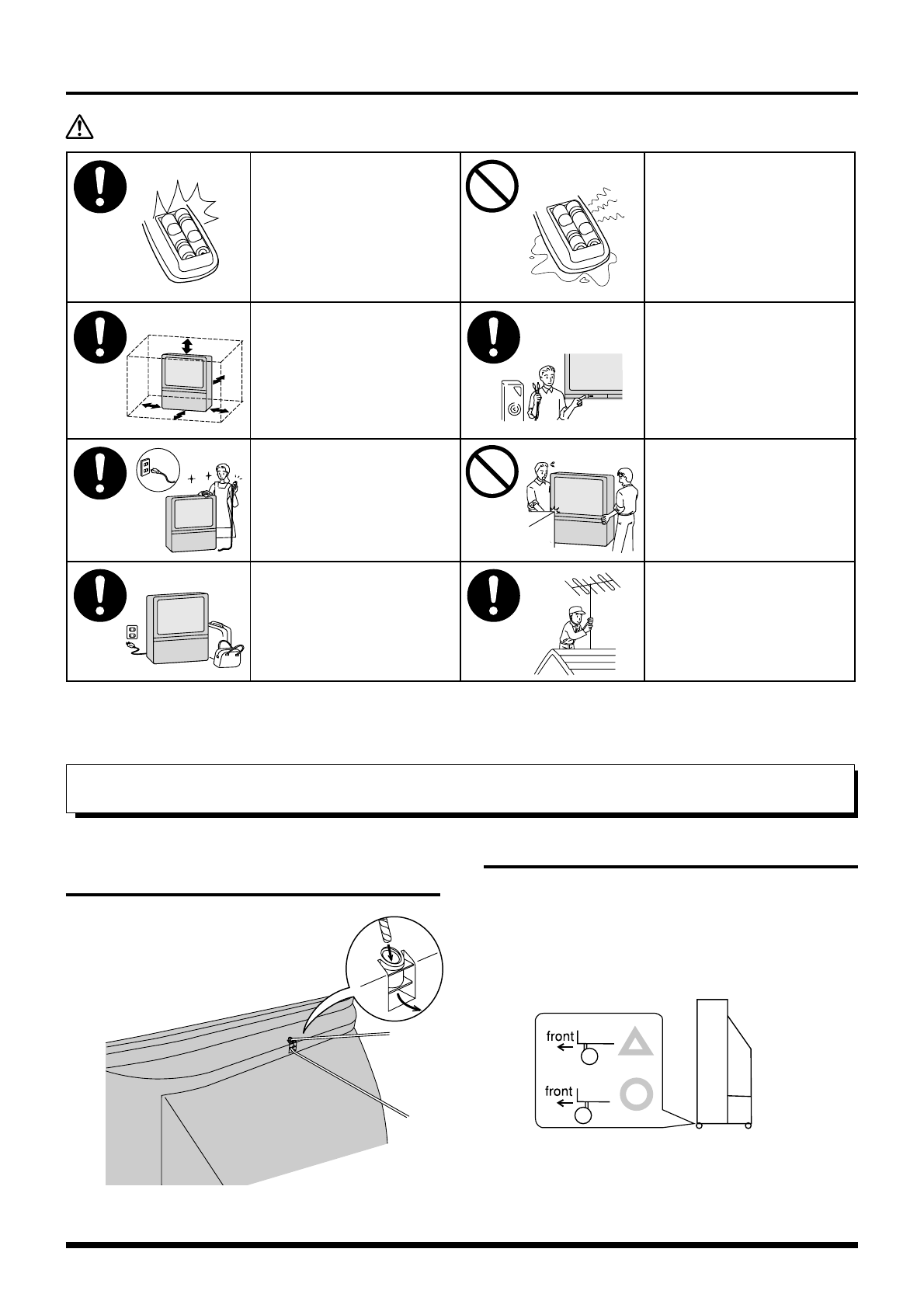 front

front