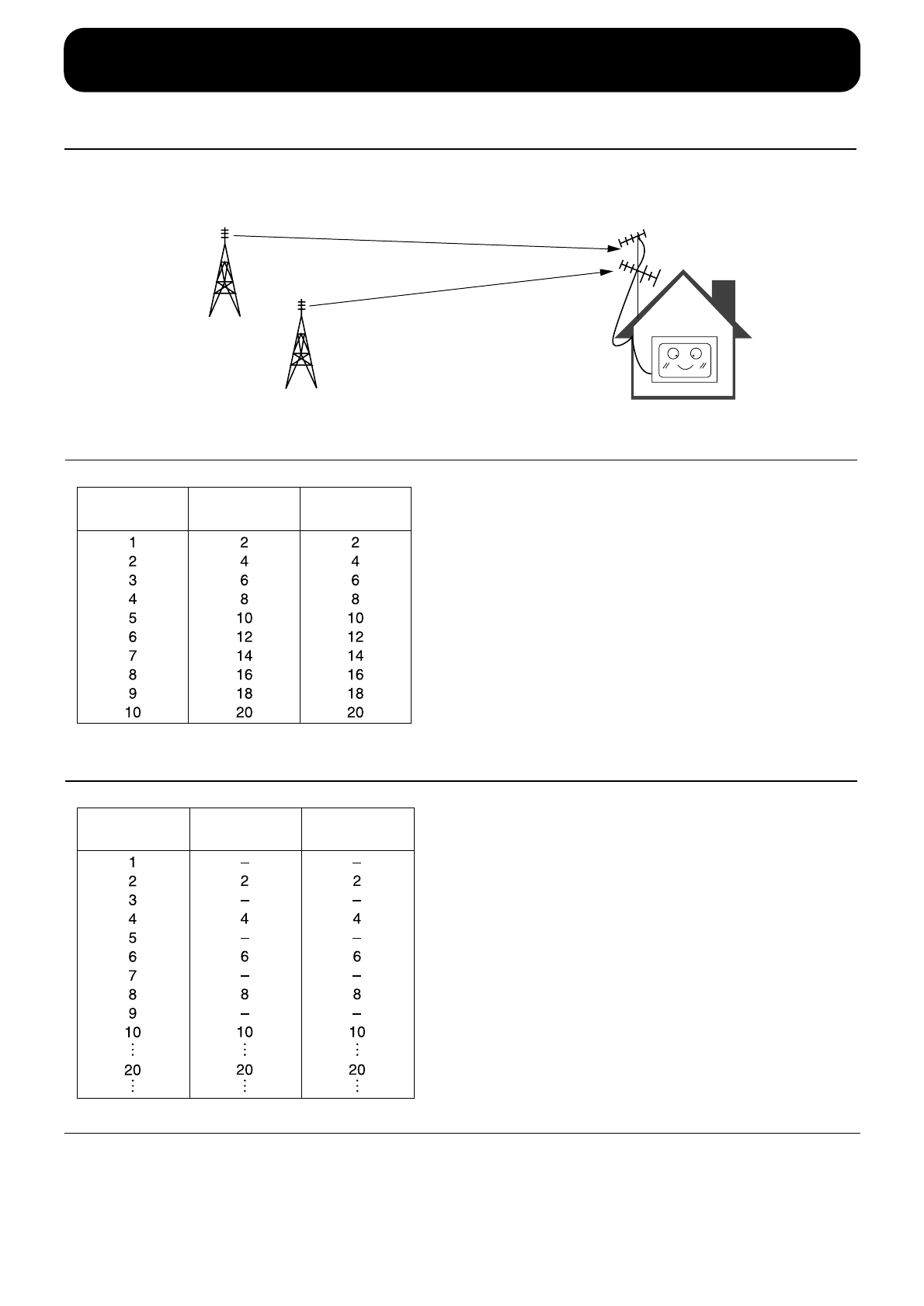 | | | |
|---|---|---|
| 1 | 2 | 2 |
| 2 | 4 | 4 |
| 3 | 6 | 6 |
| 4 | 8 | 8 |
| 5 | 10 | 10 |
| 6 | 12 | 12 |
| 7 | 14 | 14 |
| 8 | 16 | 16 |
| 9 | 18 | 18 |
| 10 | 20 | 20 |

| | | |
|---|---|---|
| 1 | – | – |
| 2 | 2 | 2 |
| 3 | – | – |
| 4 | 4 | 4 |
| 5 | – | – |
| 6 | 6 | 6 |
| 7 | – | – |
| 8 | 8 | 8 |
| 9 | – | – |
| 10 | 10 | 10 |
| ⋮ | ⋮ | ⋮ |
| 20 | 20 | 20 |
| ⋮ | ⋮ | ⋮ |