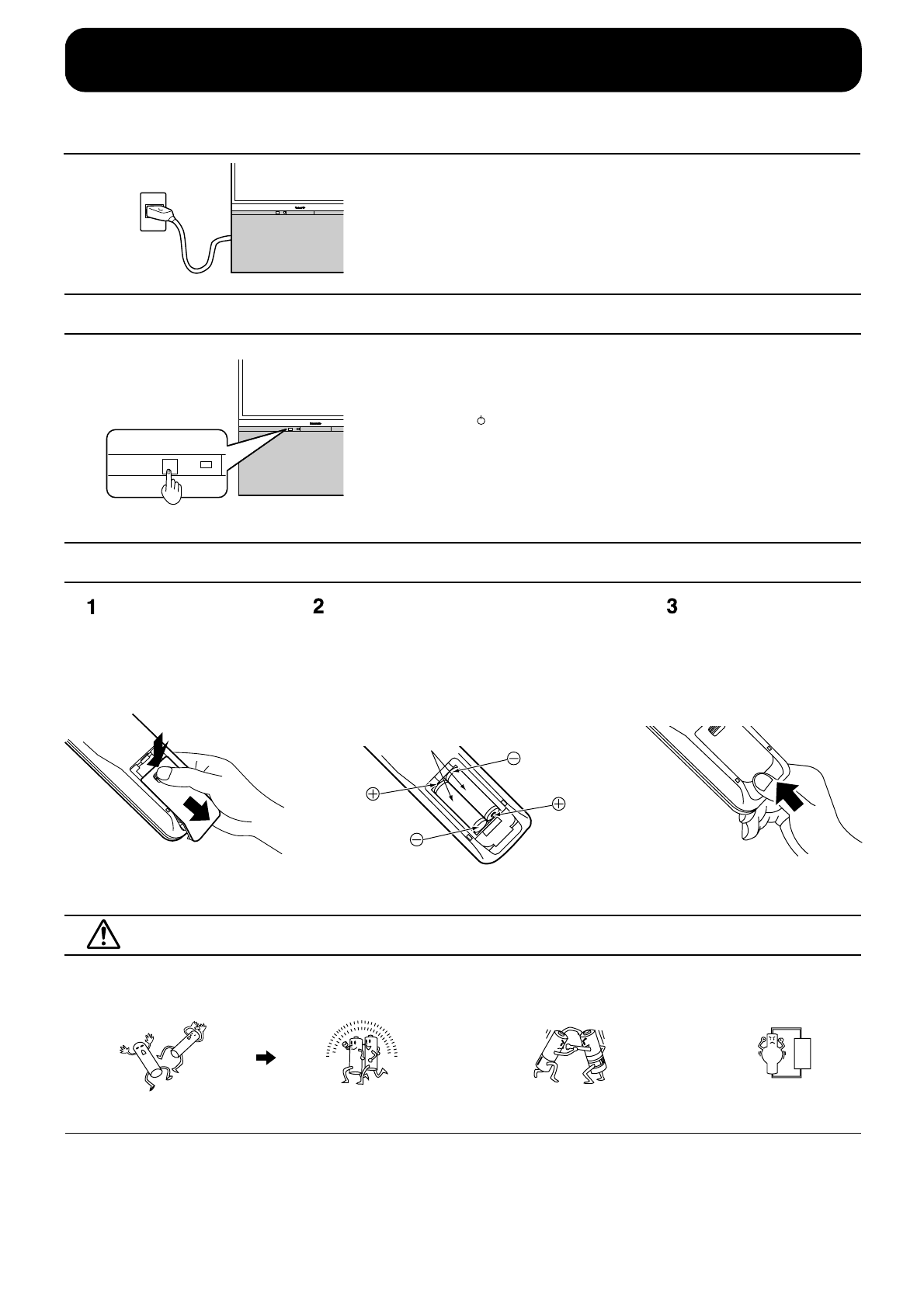 1

2

3