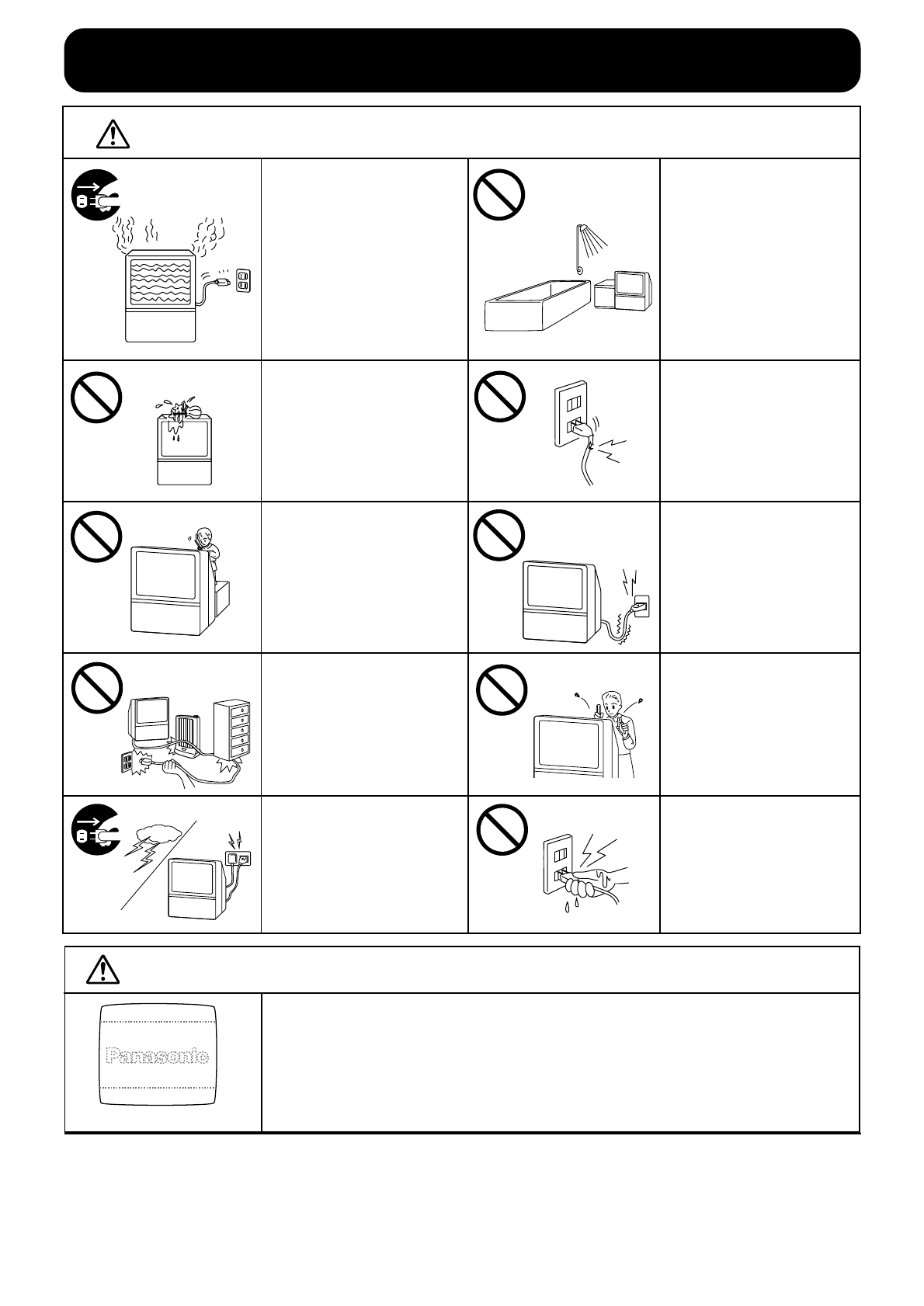 Panasonic