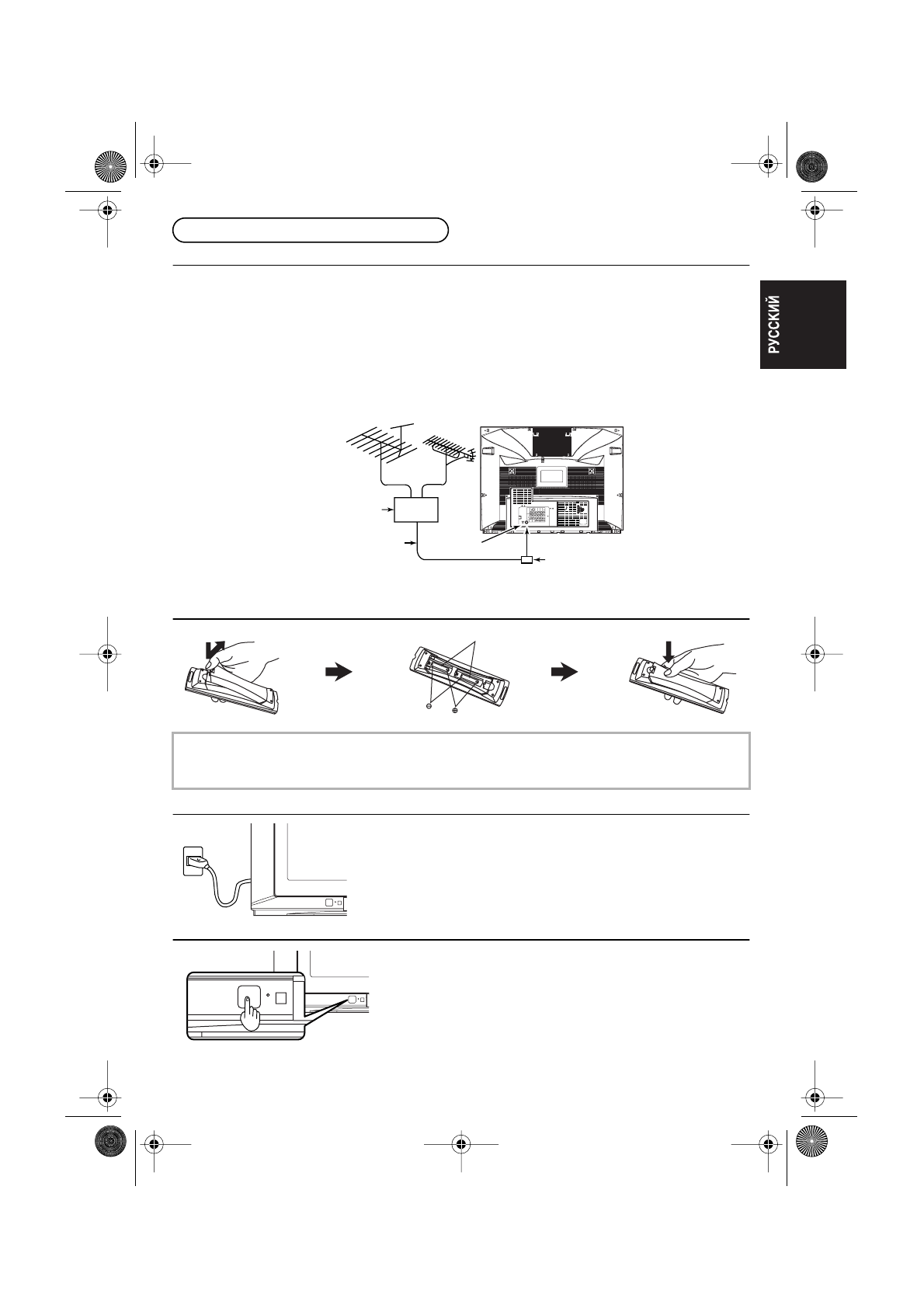 РУССКИЙ