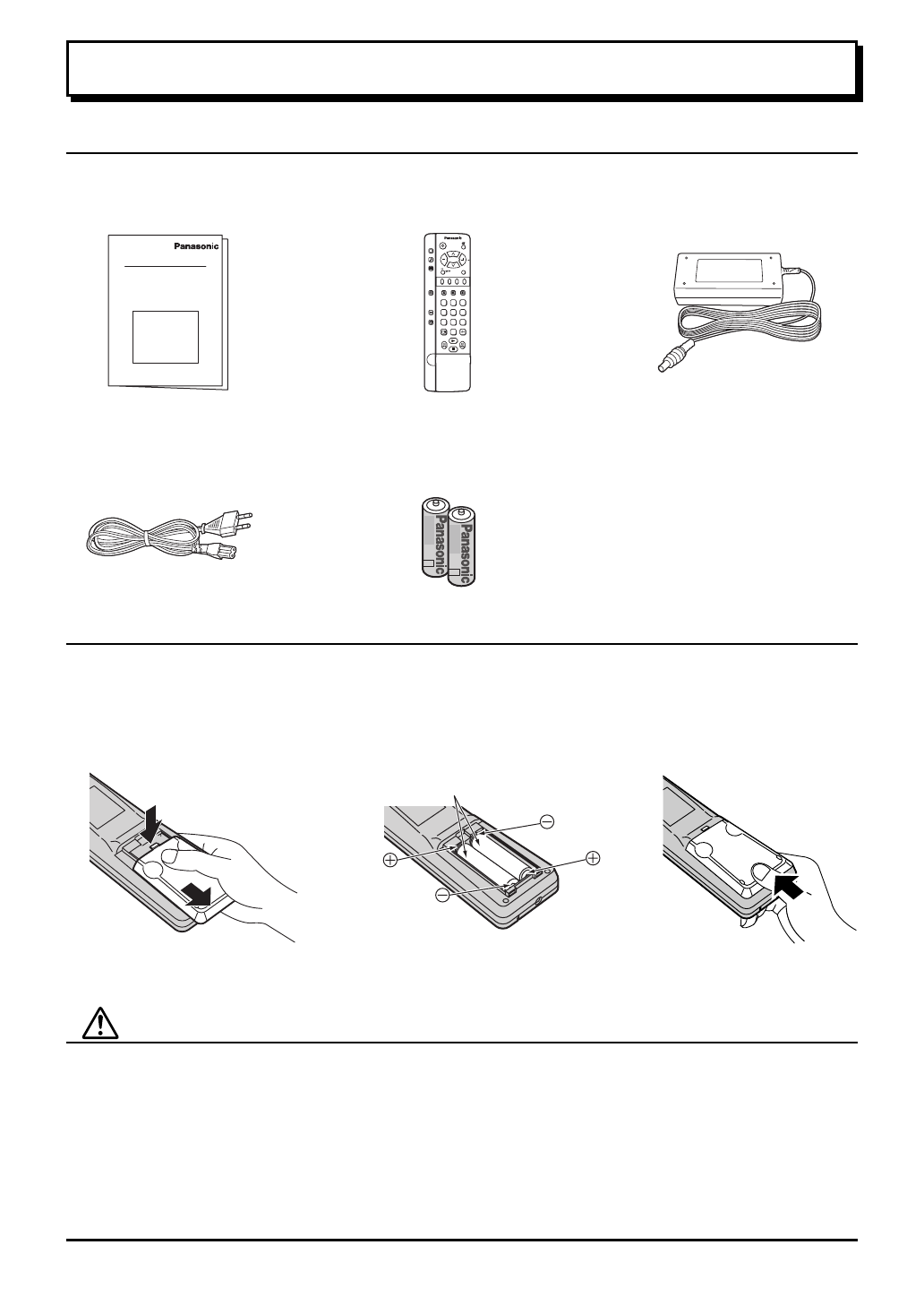 Panasonic

Panasonic

Panasonic

Panasonic