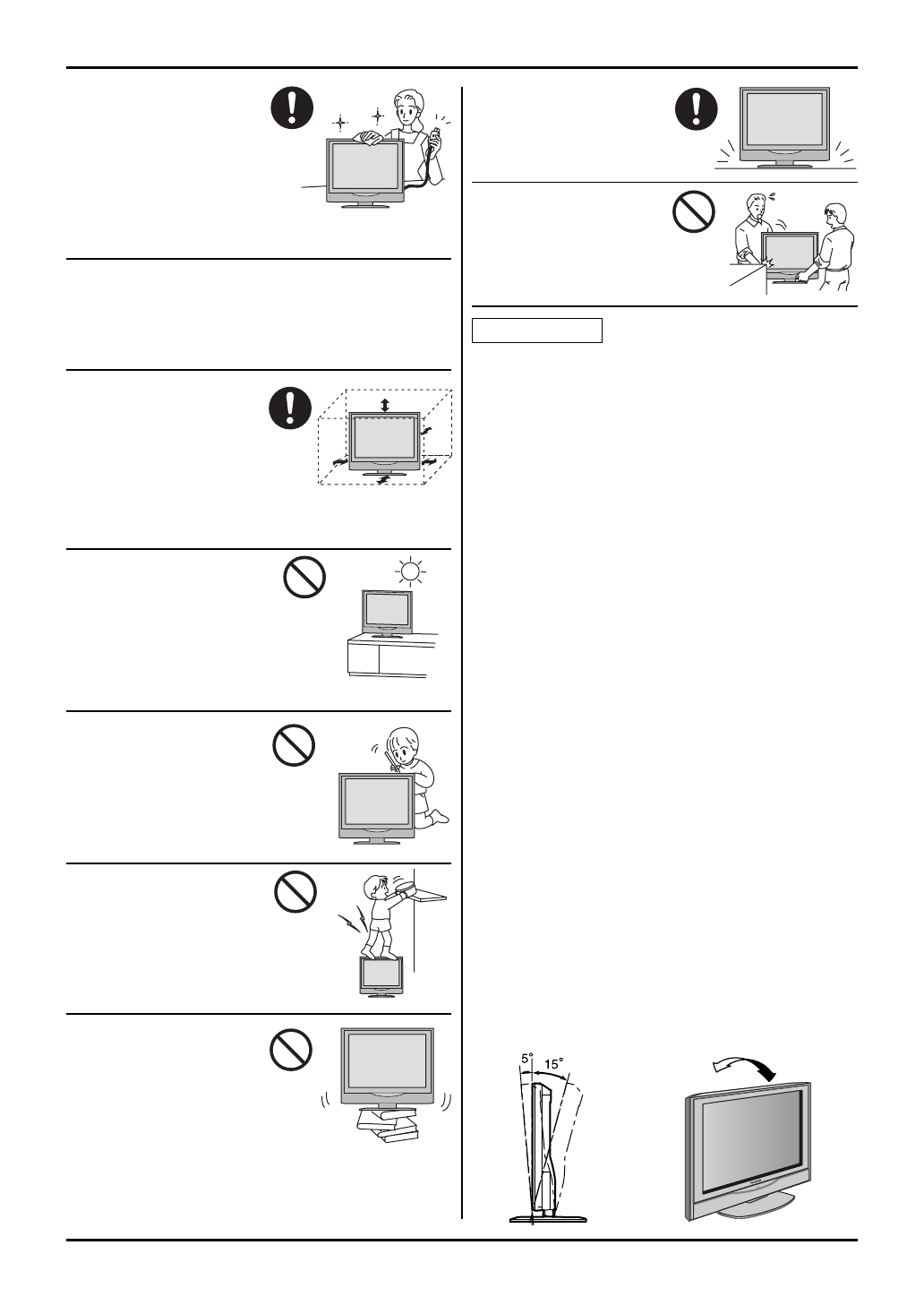 5°
15°