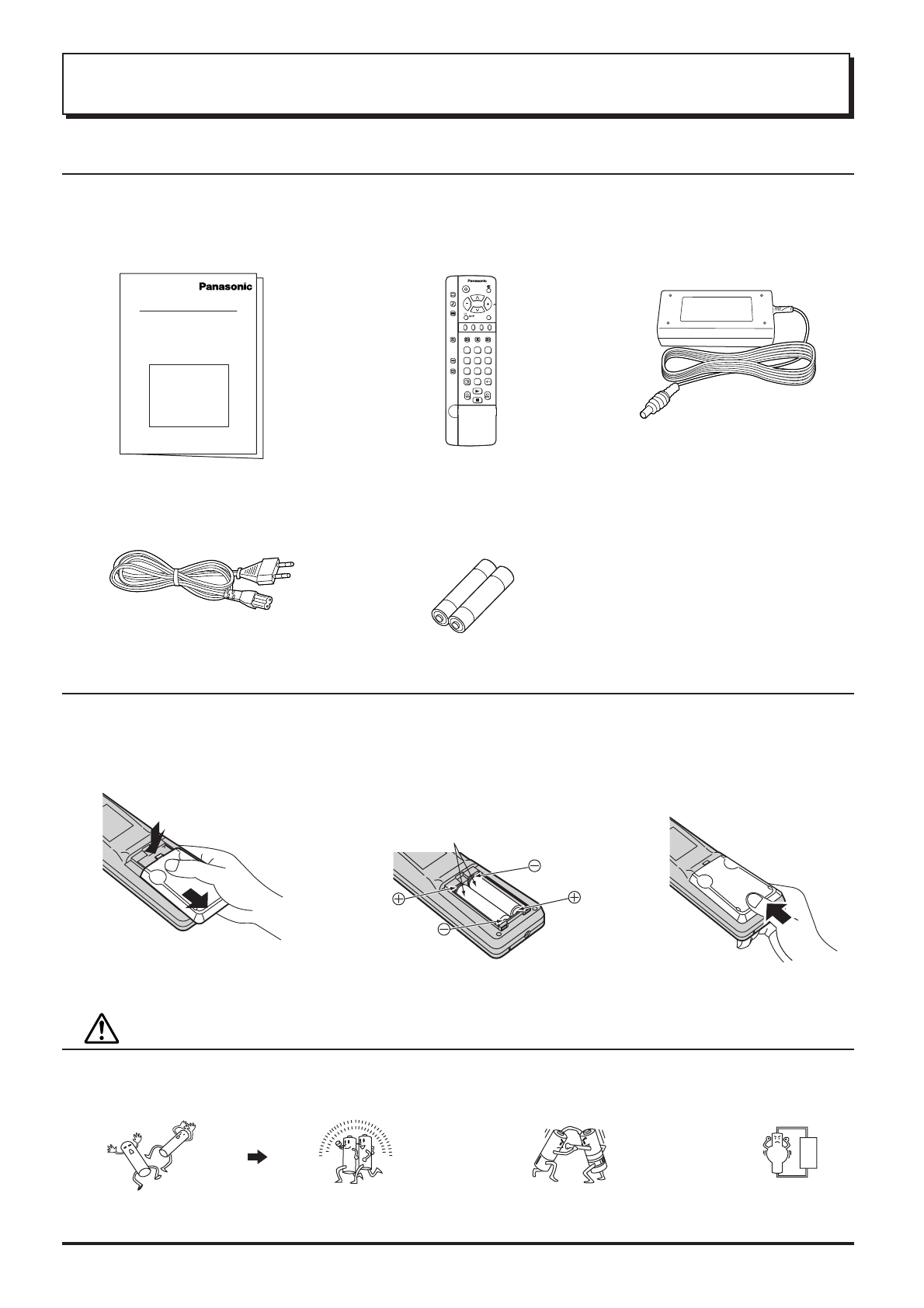 Panasonic

Panasonic