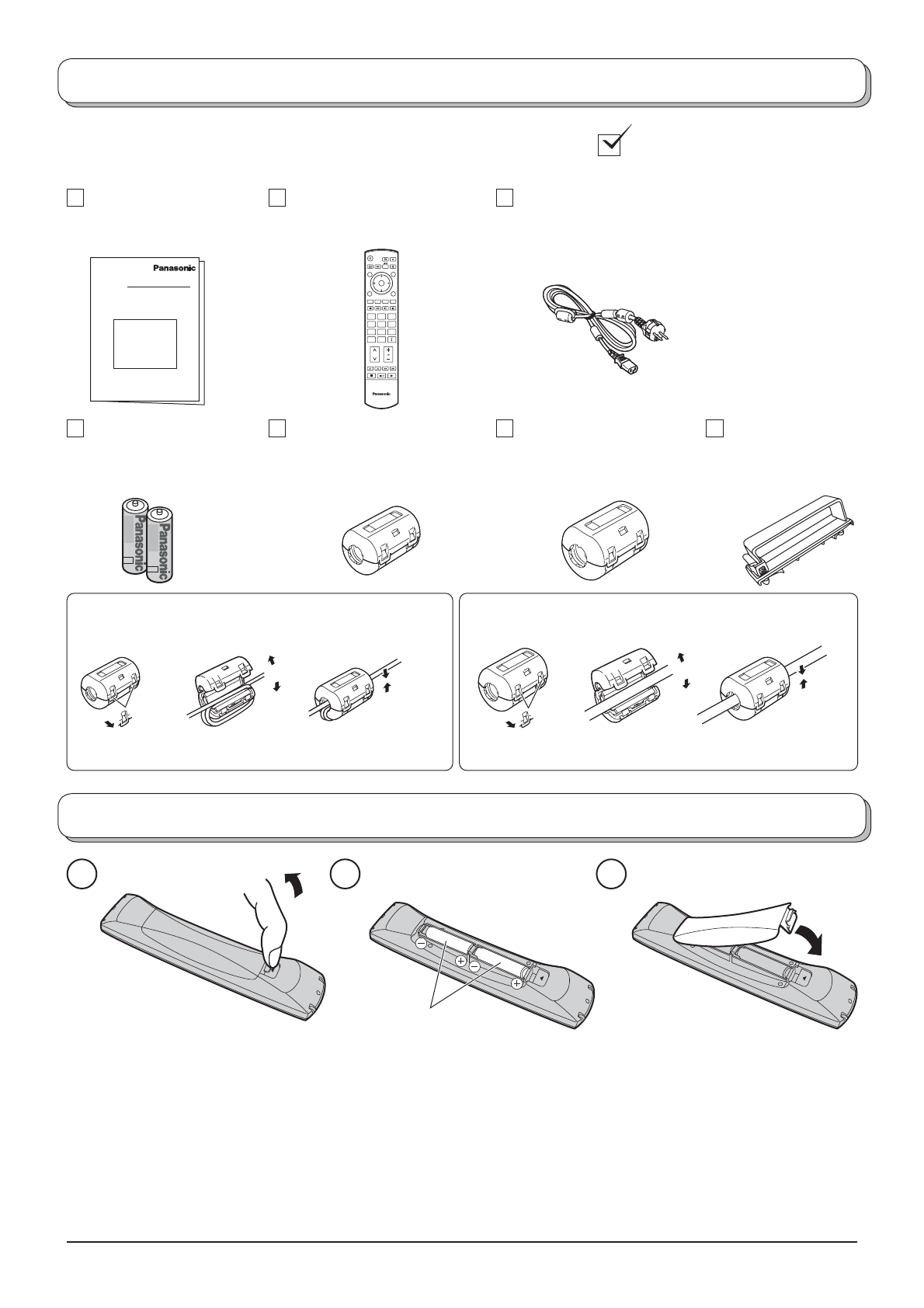 Panasonic

Panasonic

Panasonic

Panasonic