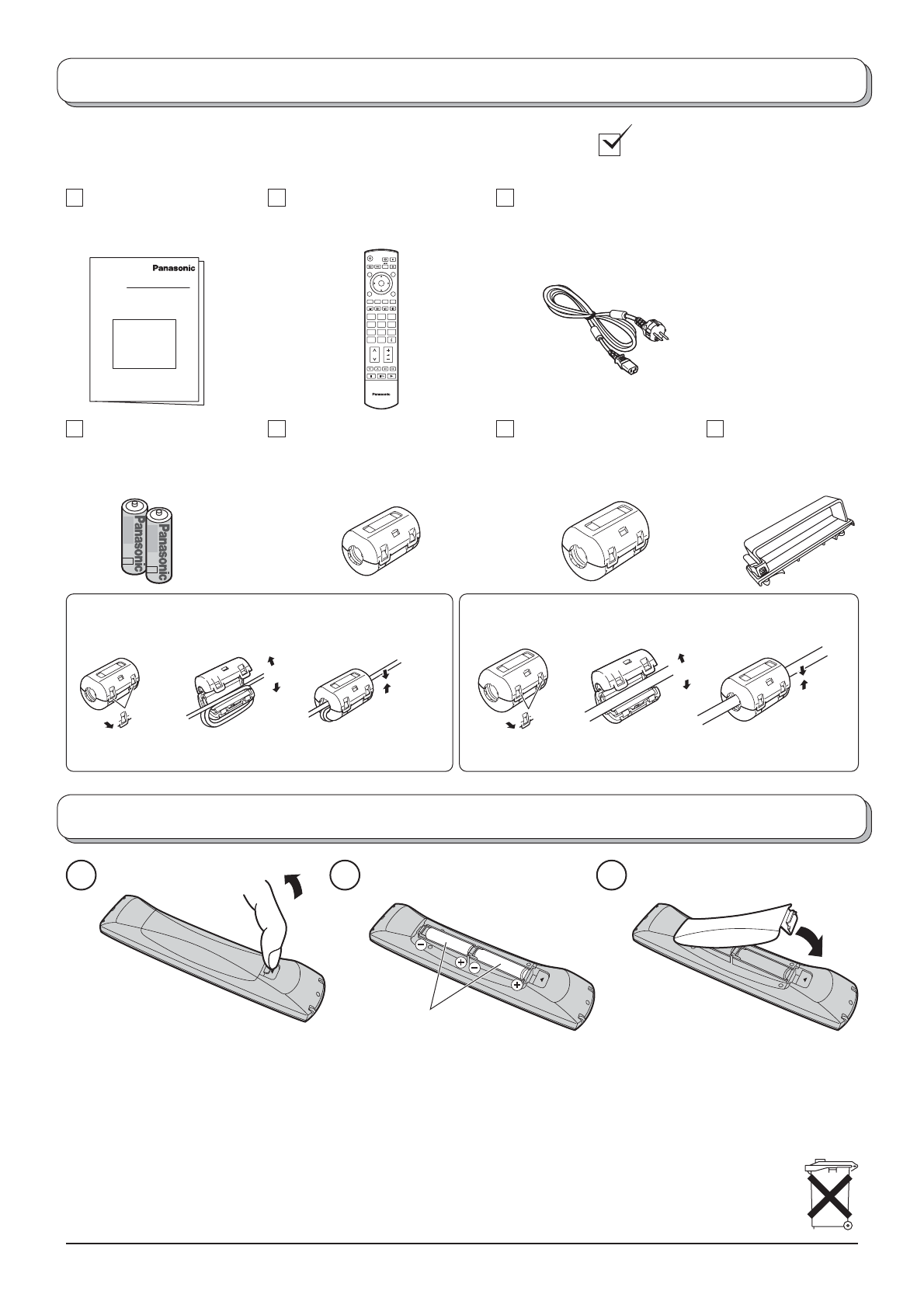 Panasonic

Panasonic

Panasonic

Panasonic