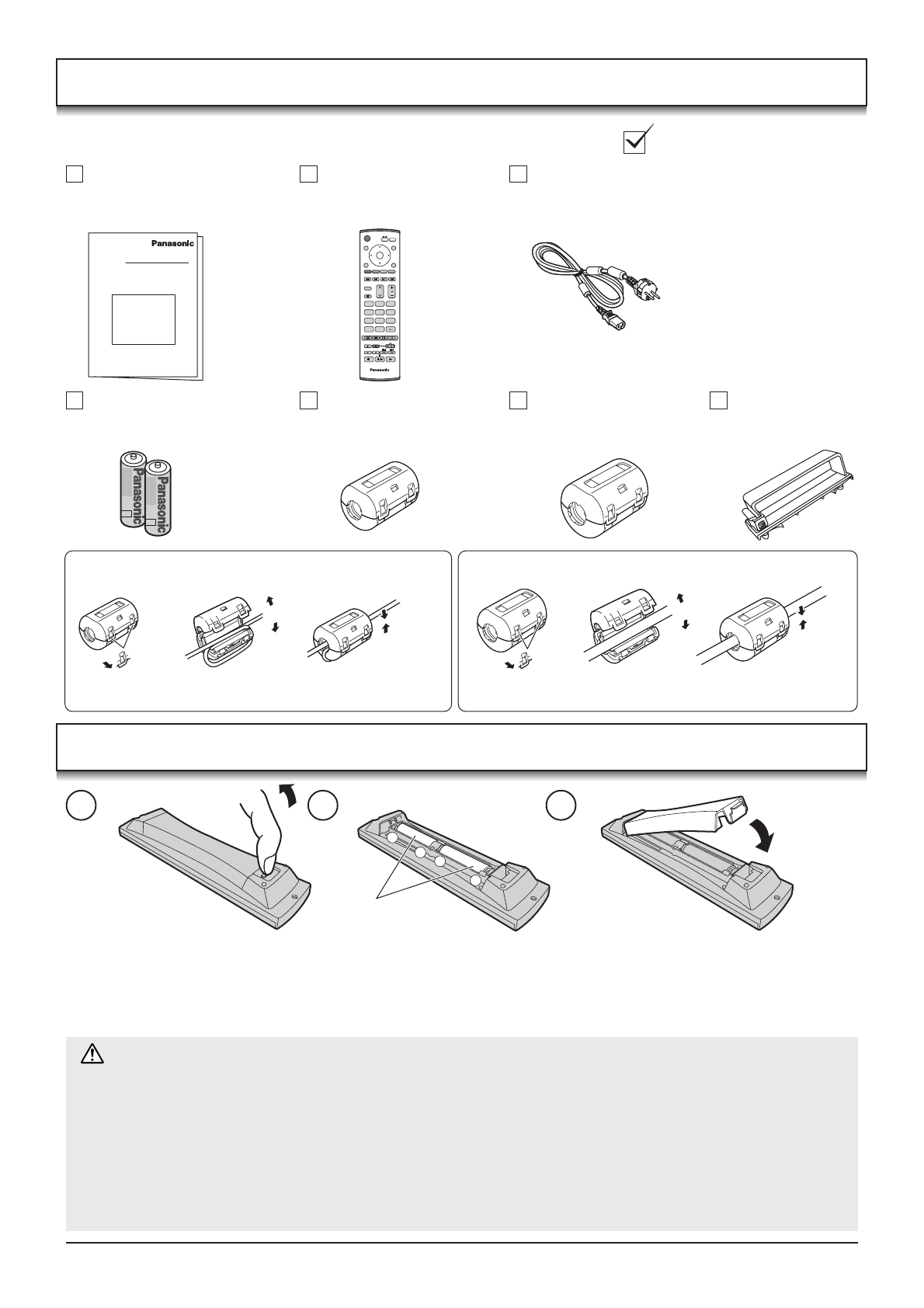 Panasonic

Panasonic

Panasonic

Panasonic