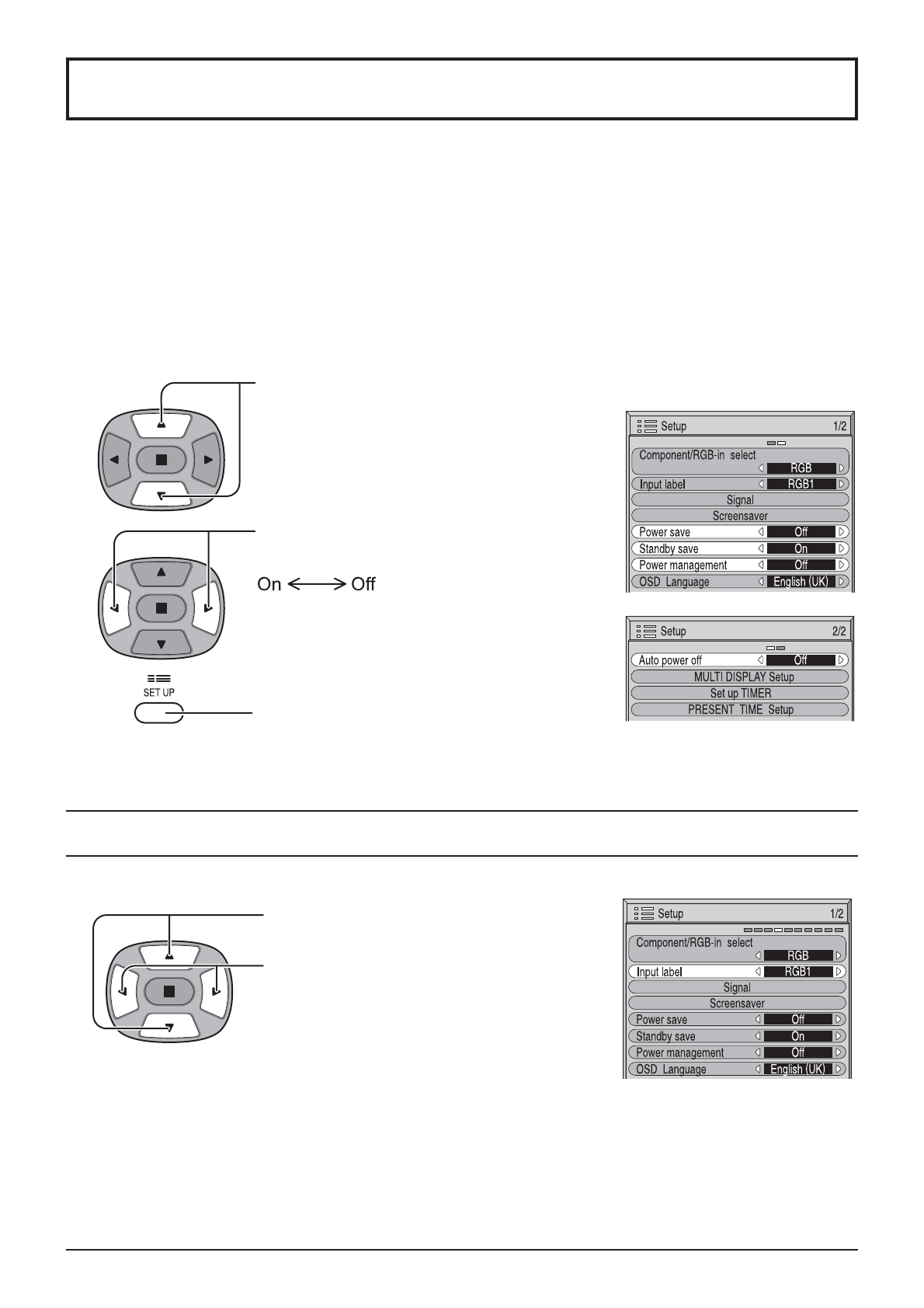 Setup 1/2

Component/RGB-in select

RGB

Input label RGB1

Signal

Screensaver

Power save Off

Standby save On

Power management Off

OSD Language English (UK)

On ⟷ Off

Setup 2/2

Auto power off Off

MULTI DISPLAY Setup

Set up TIMER

PRESENT TIME Setup

SET UP

Setup 1/2

Component/RGB-in select

RGB

Input label RGB1

Signal

Screensaver

Power save Off

Standby save On

Power management Off

OSD Language English (UK)