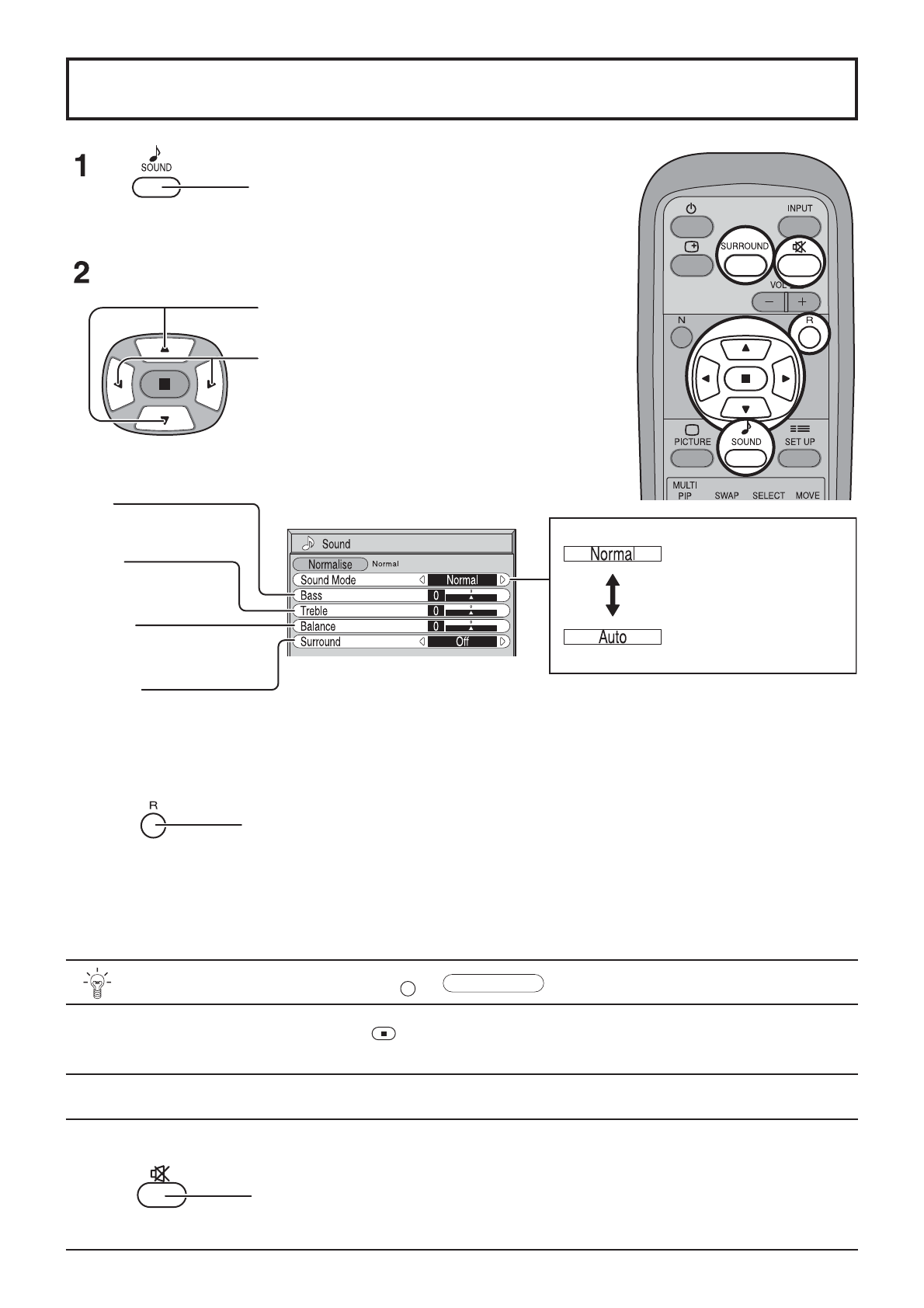 1

SOUND

2

INPUT

SURROUND

VOL

N

R

PICTURE

SOUND

SET UP

MULTI PIP

SWAP

SELECT

MOVE

Sound

Normalise Normal

Sound Mode Normal

Bass 0

Treble 0

Balance 0

Surround Off

Normal

Auto

R