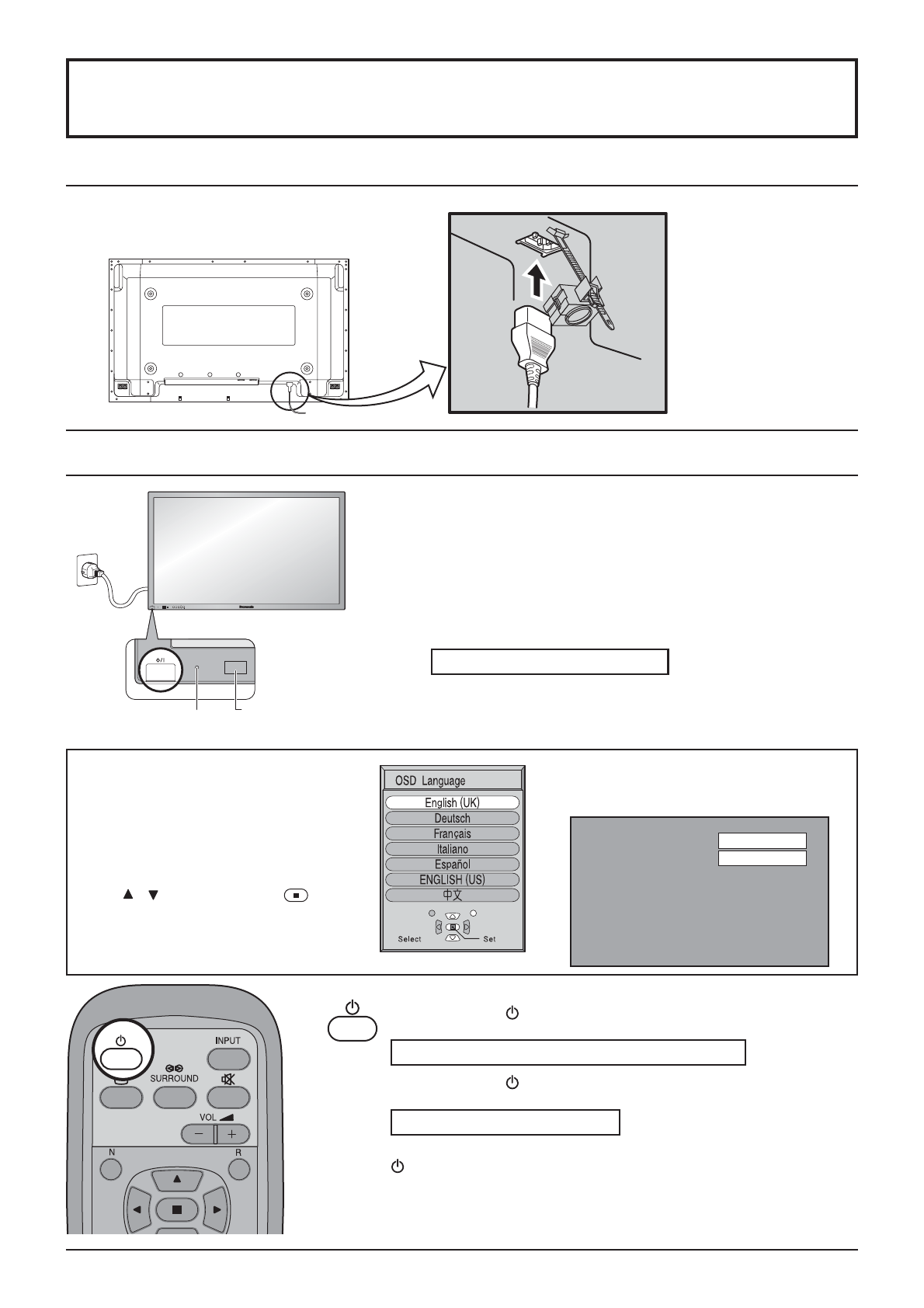 OSD Language

English (UK)

Deutsch

Français

Italiano

Español

ENGLISH (US)

中文

Select

Set

INPUT

SURROUND

VOL

N

R