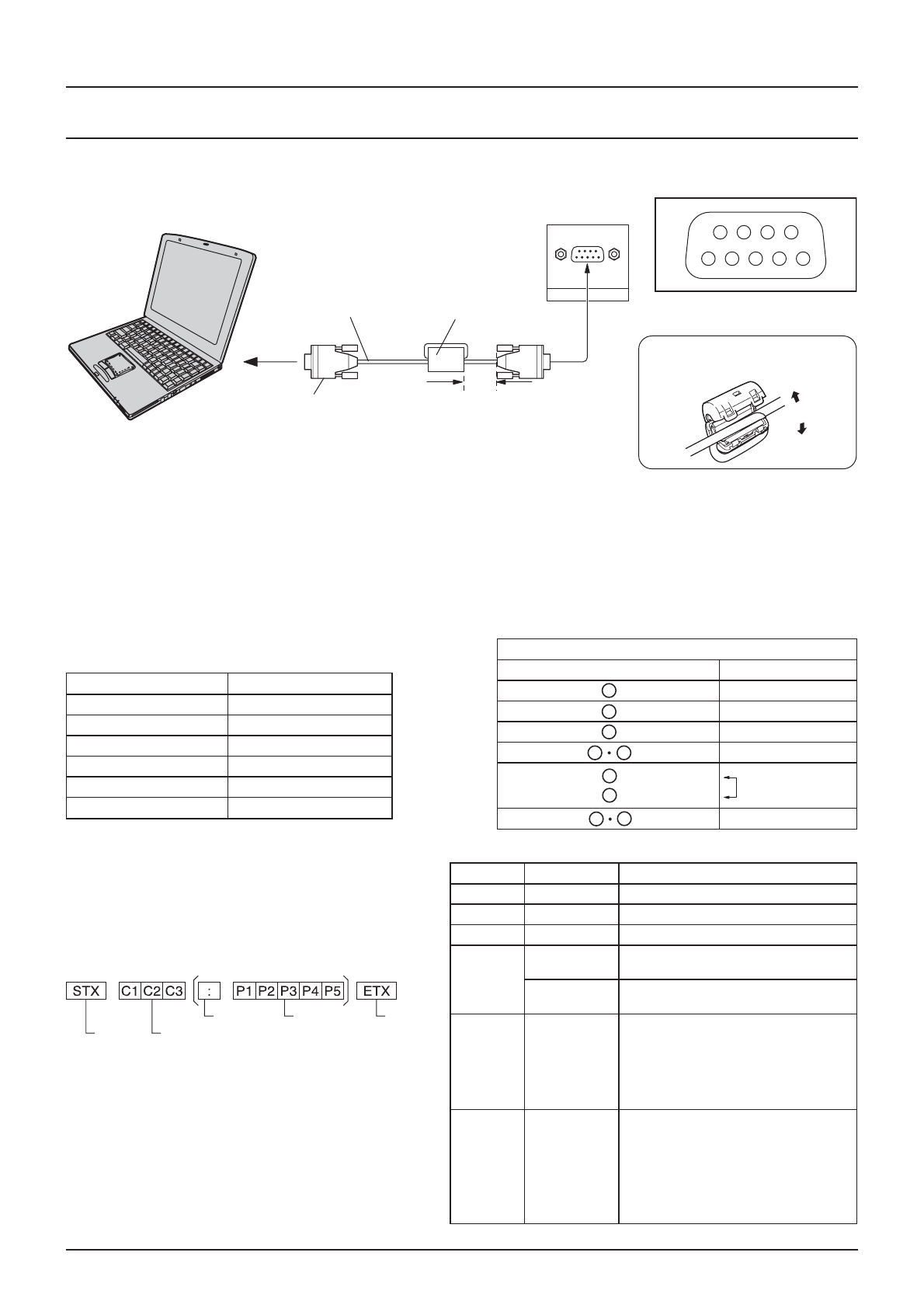 STX C1 C2 C3 : P1 P2 P3 P4 P5 ETX