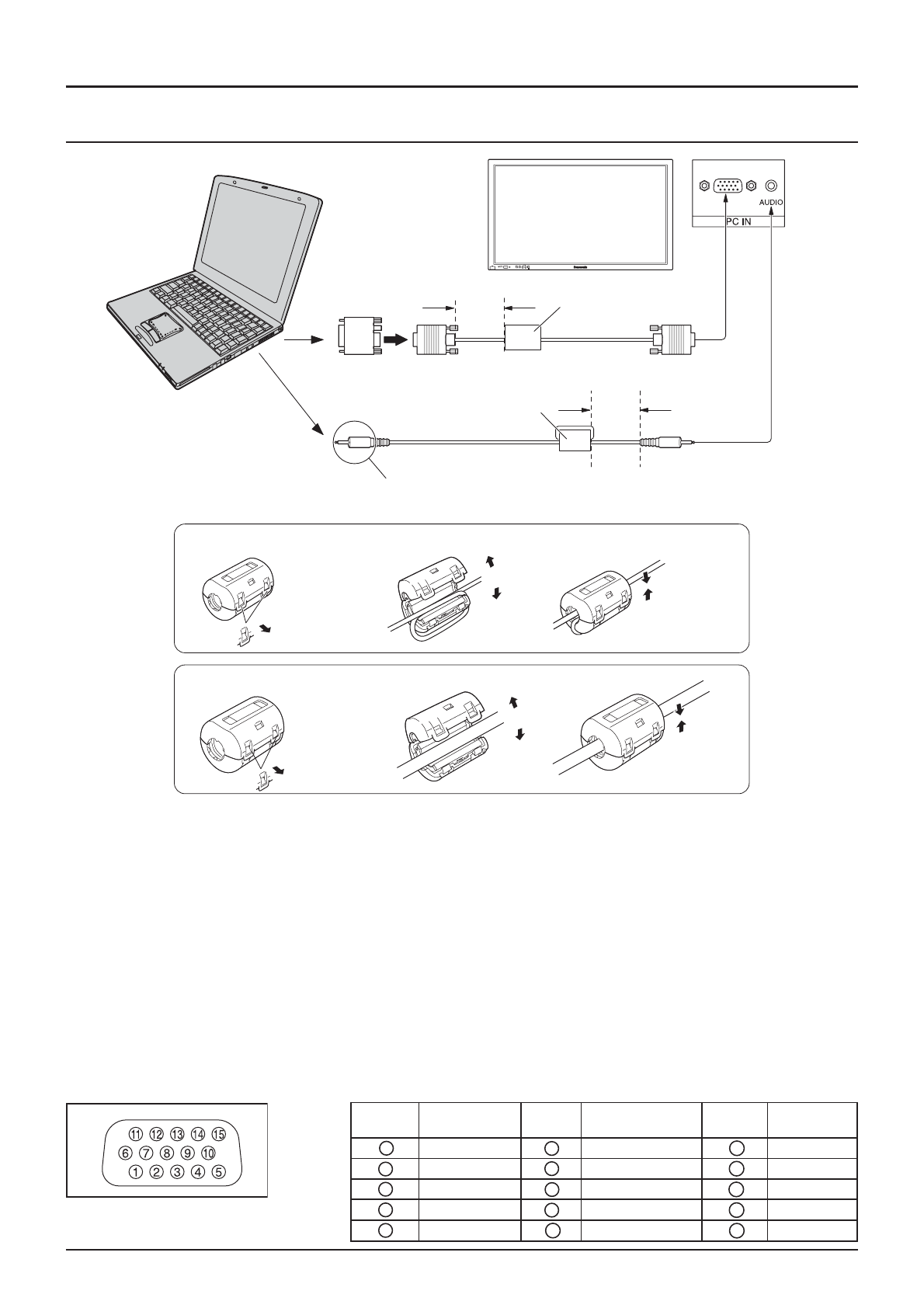 AUDIO

PC IN

Panasonic

⑪ ⑫ ⑬ ⑭ ⑮
⑥ ⑦ ⑧ ⑨ ⑩
① ② ③ ④ ⑤