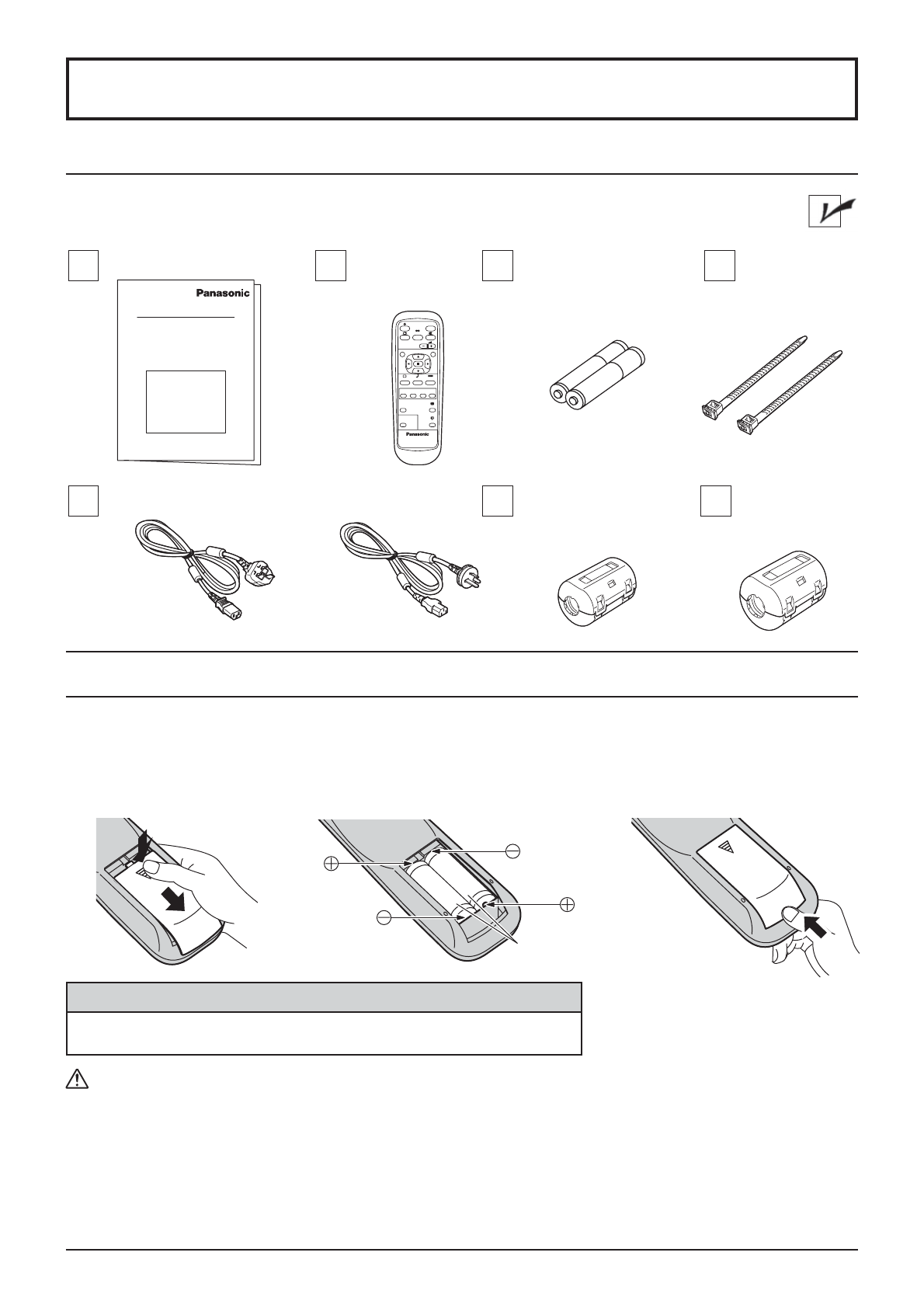 Panasonic

Panasonic