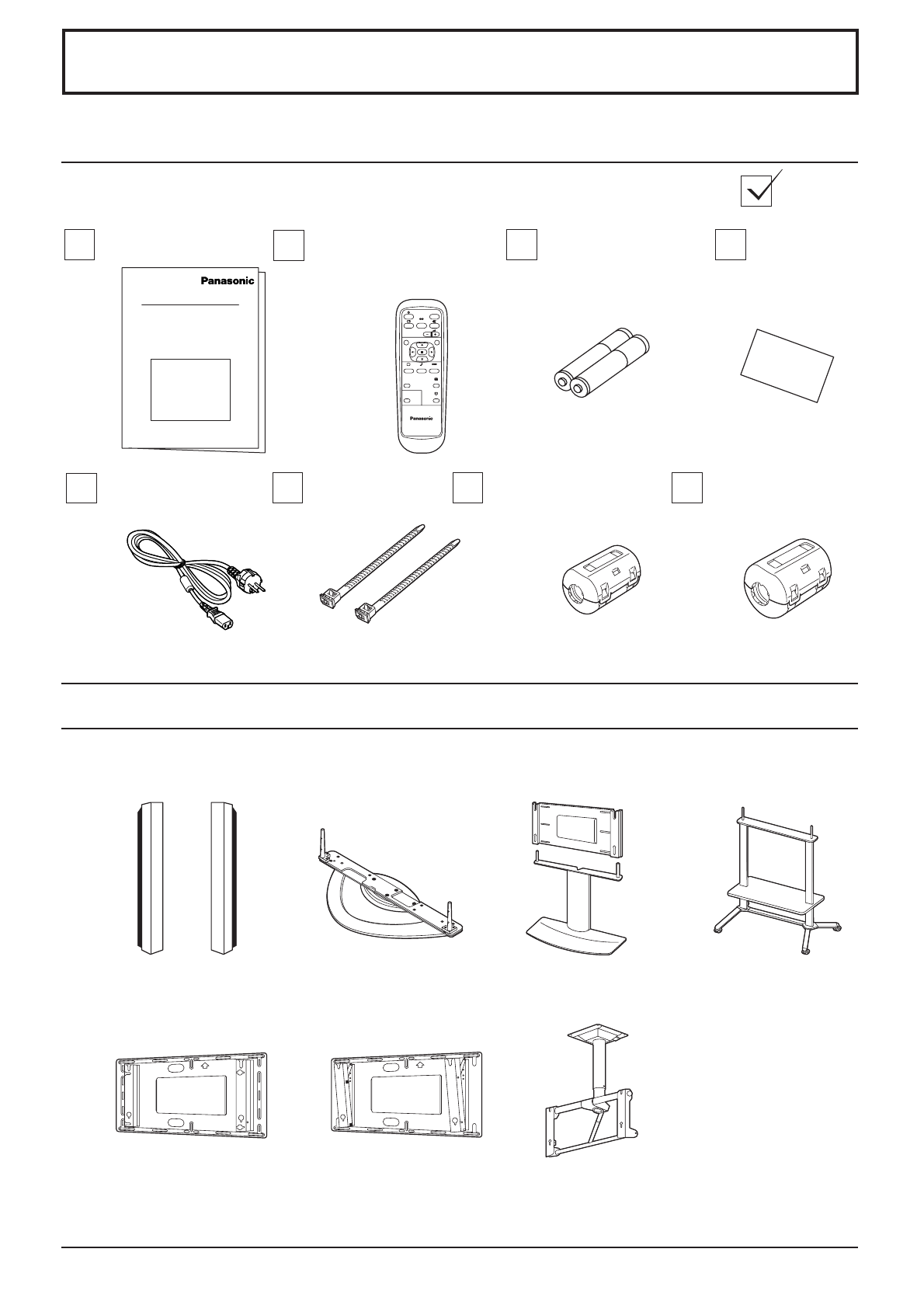 Panasonic

Panasonic