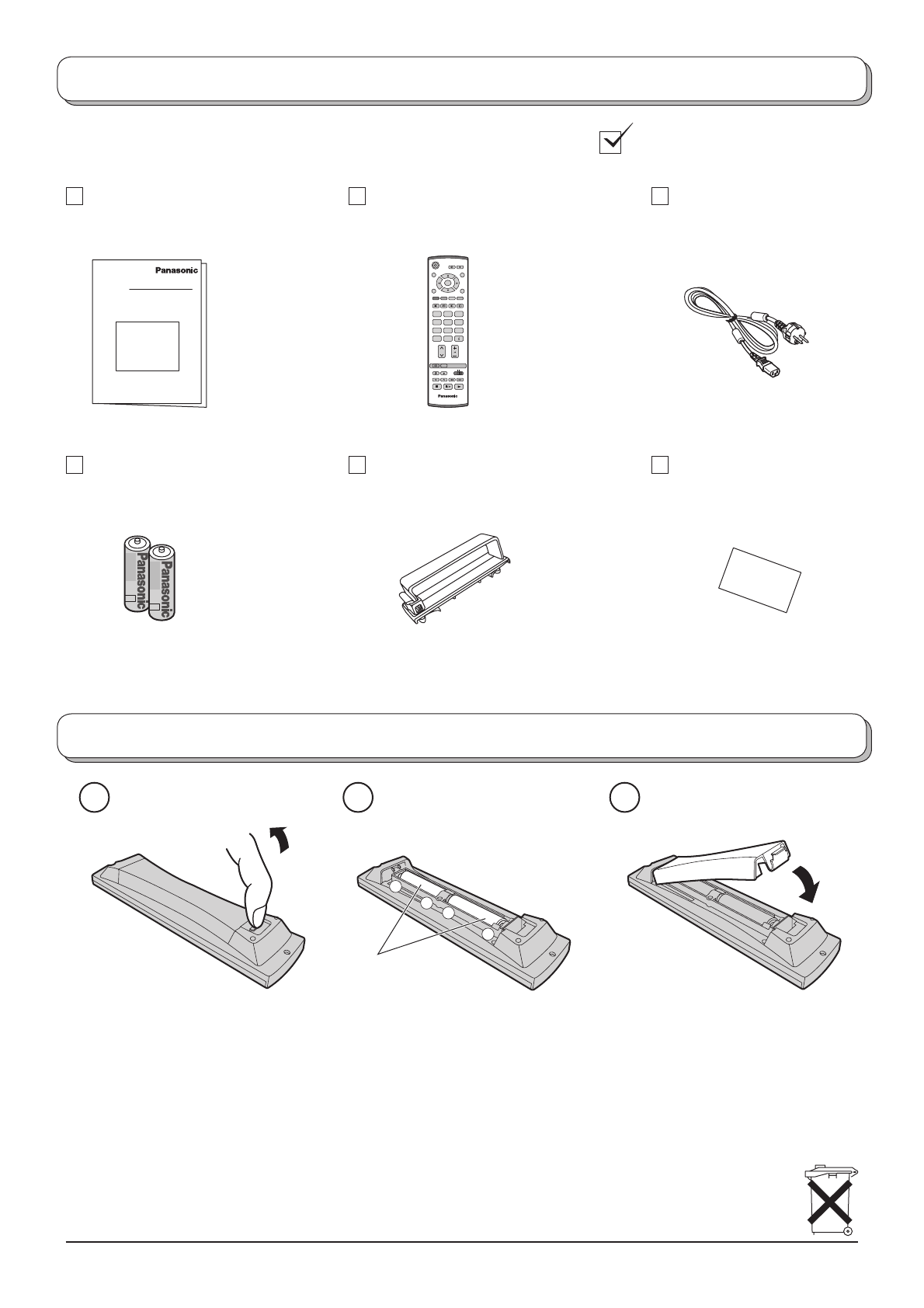 Panasonic

Panasonic

Panasonic

Panasonic