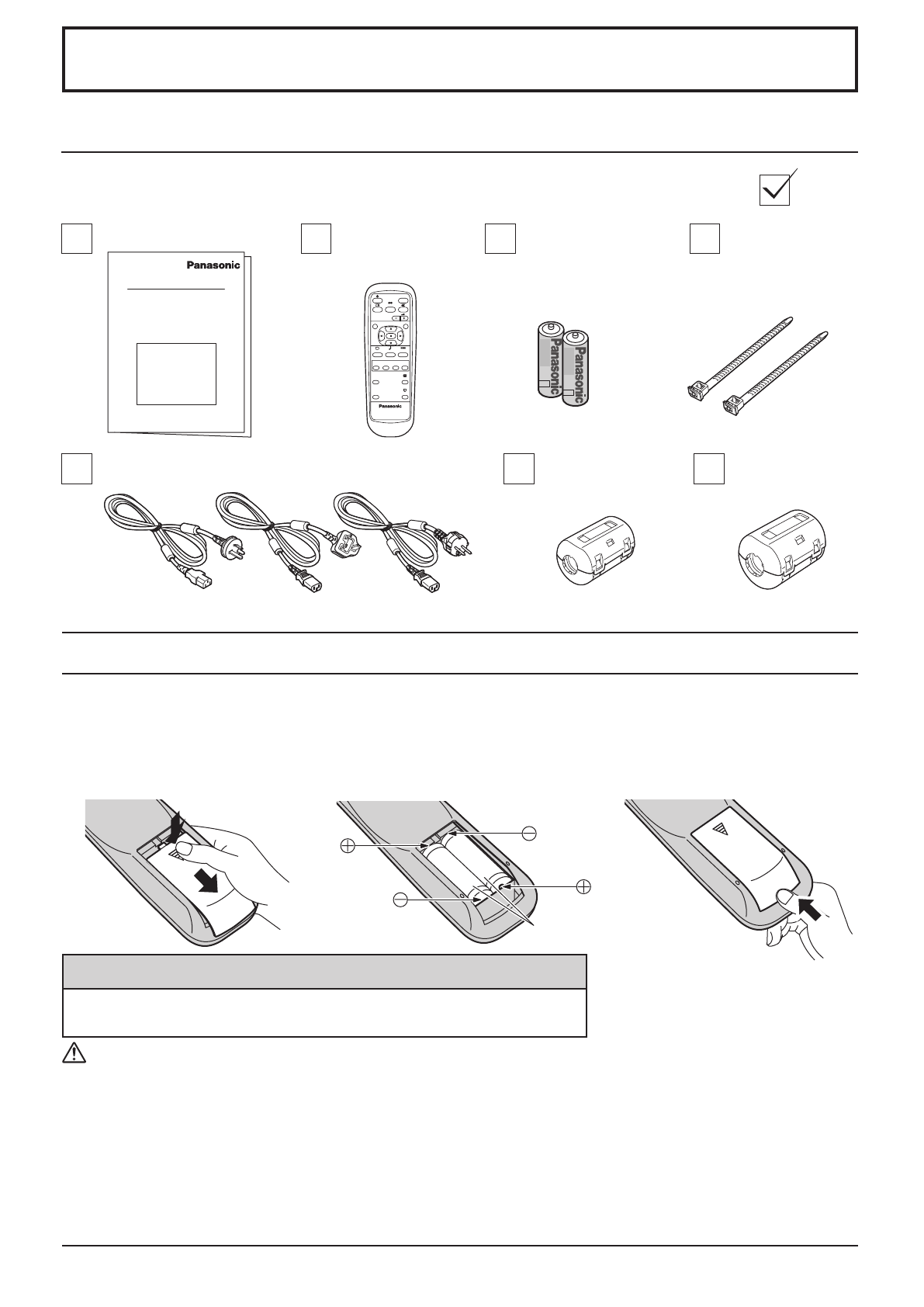 Panasonic

Panasonic

Panasonic

Panasonic