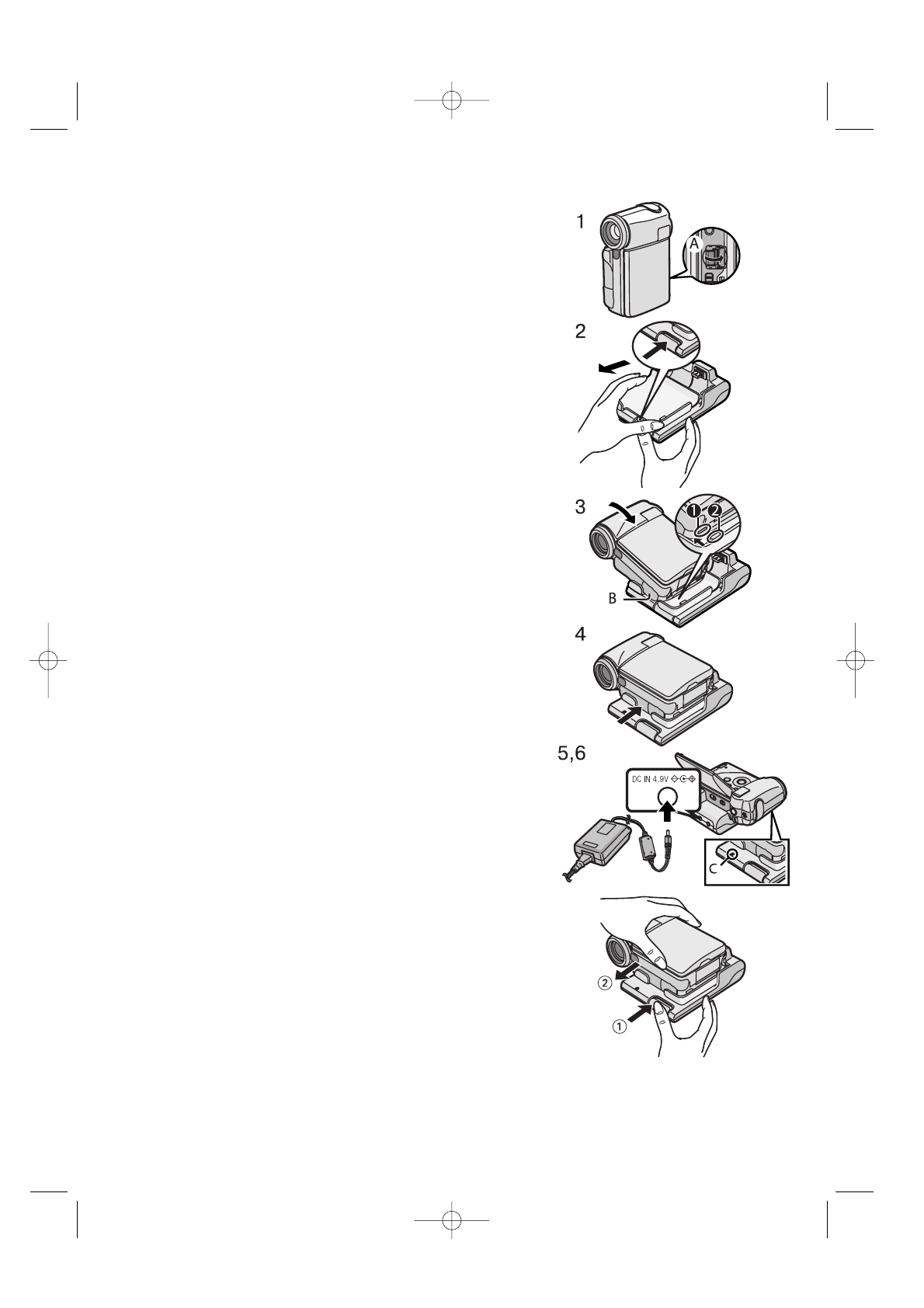 1

A

2

3

❶ ❷

B

4

5,6

DC IN 4.9V

C

②

①