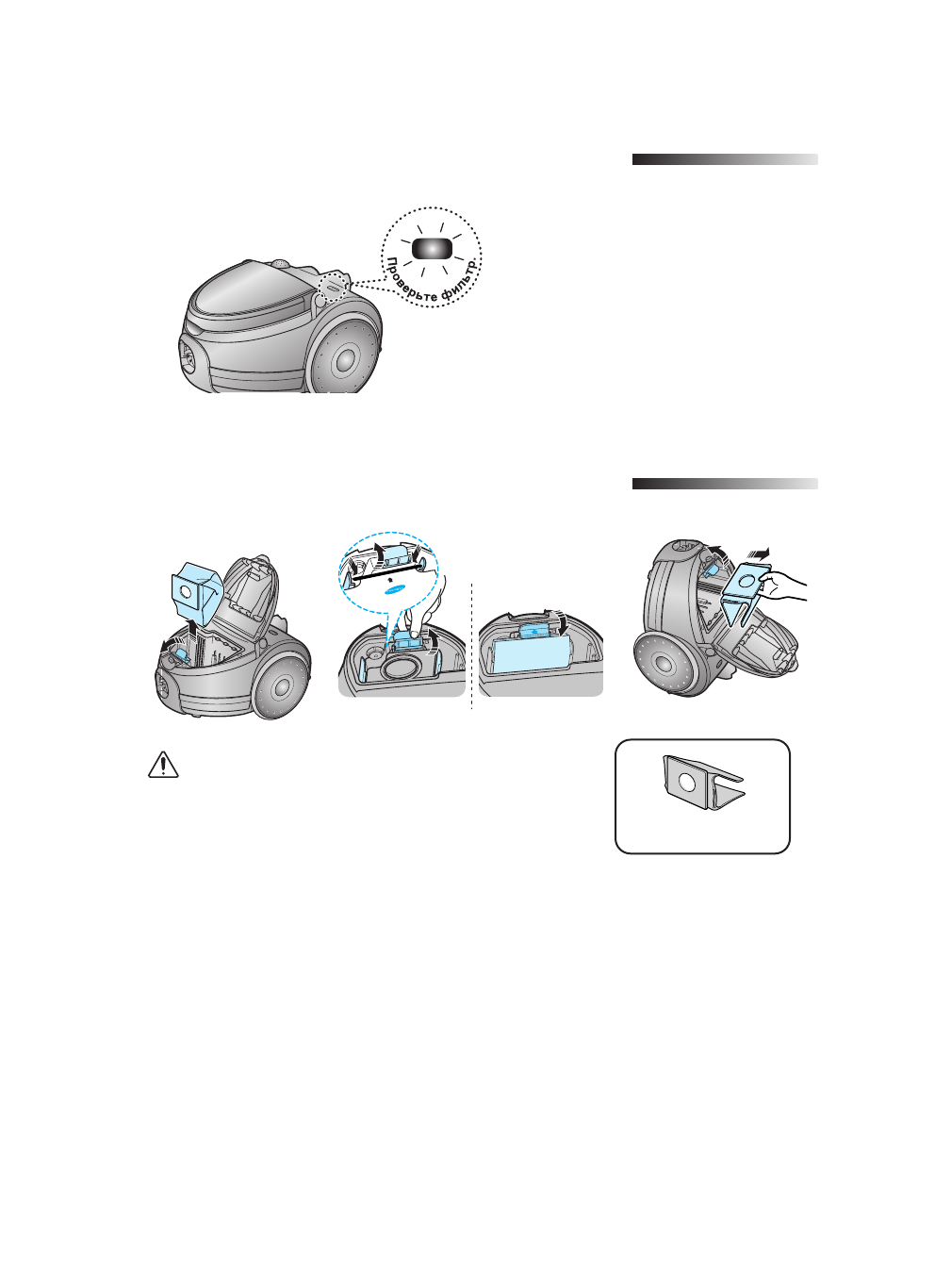 Проверьте фильтр.