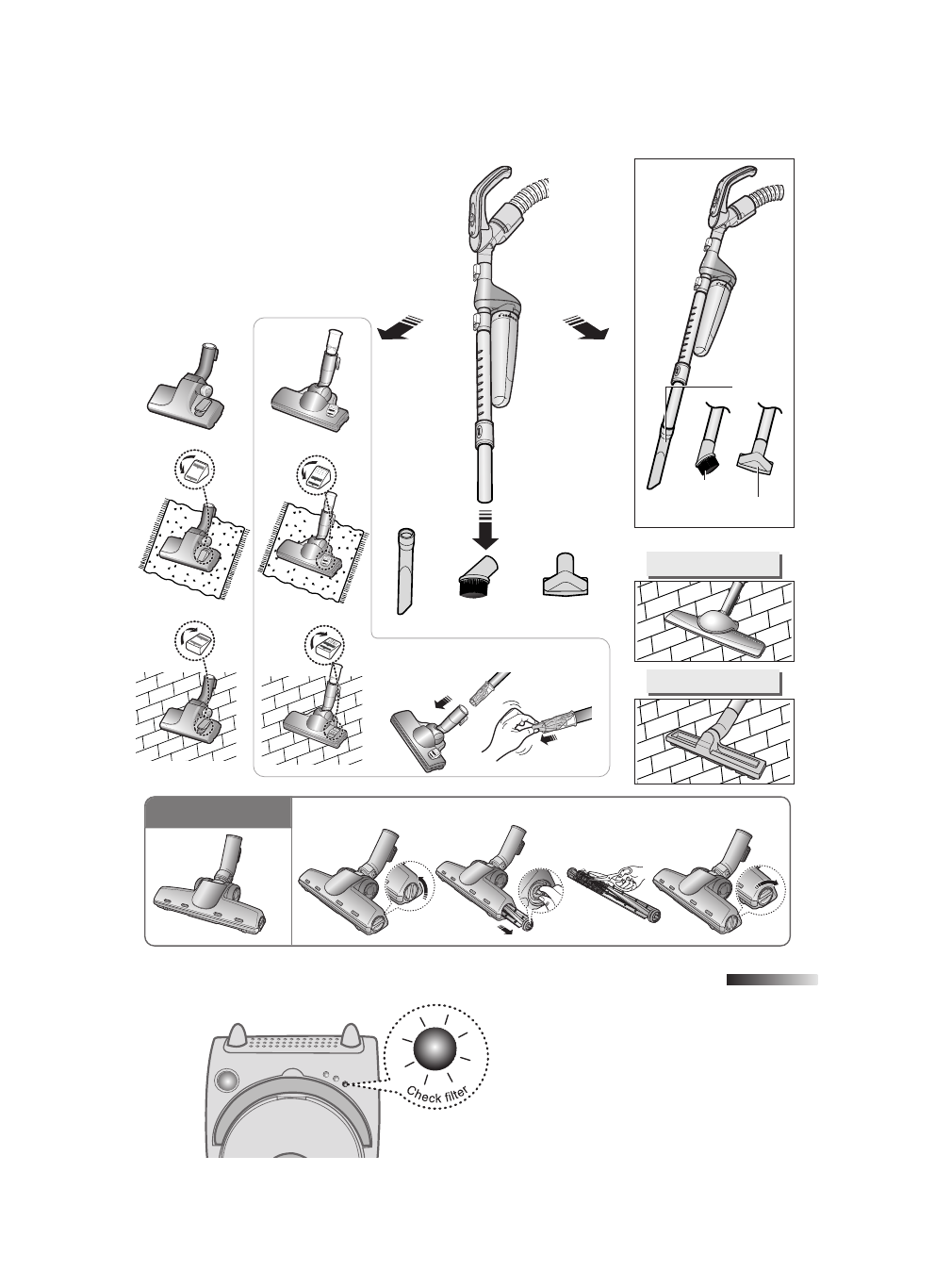 Check filter