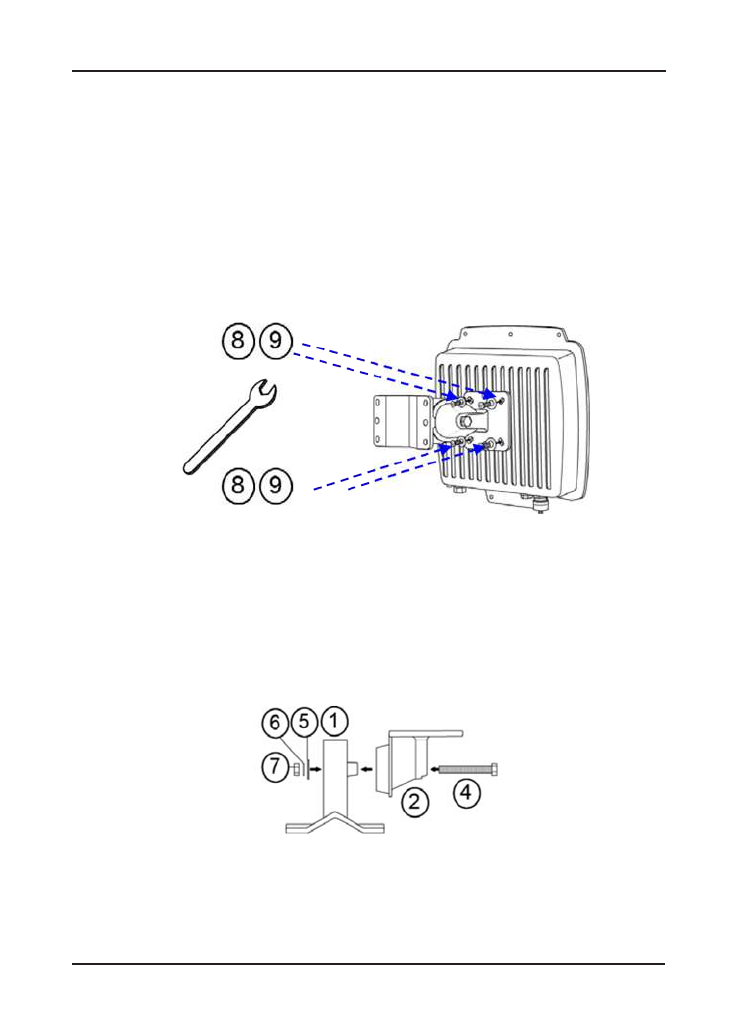 8 9

8 9

6 5 1

7

2 4