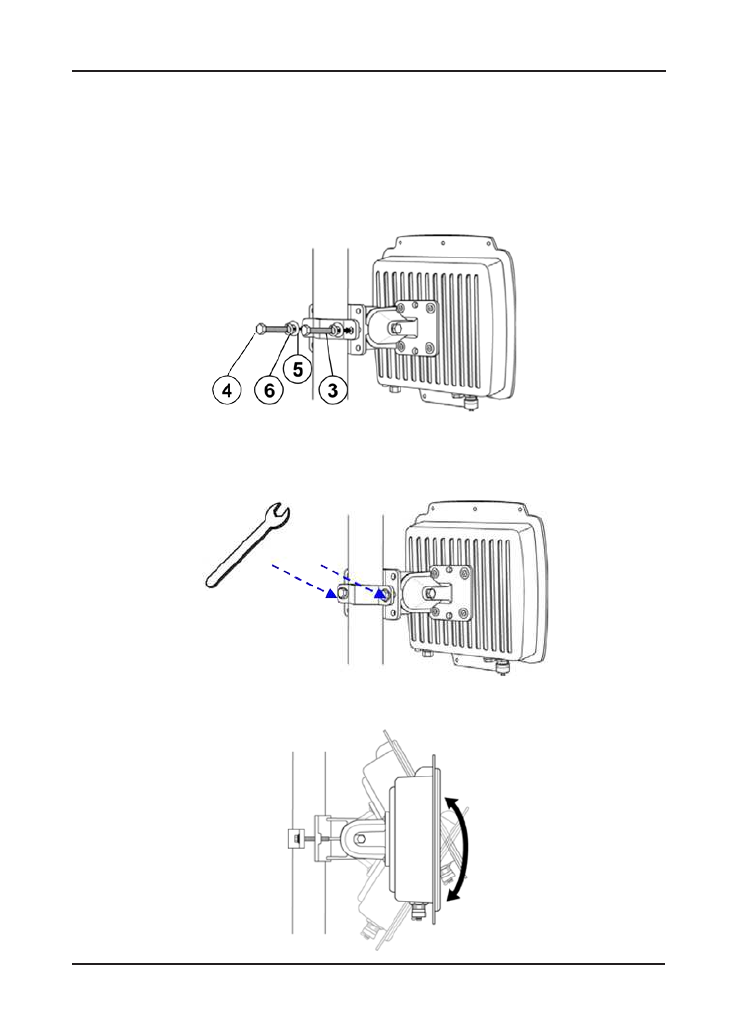 4
6
5
3